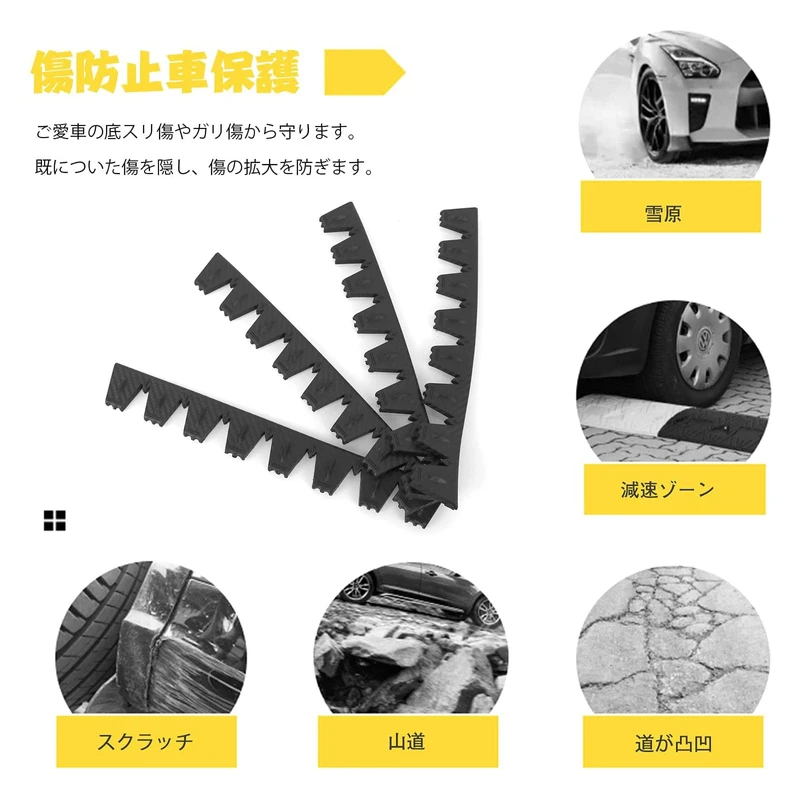 傷防止車保護

ご愛車の底スリ傷やガリ傷から守ります。
既についた傷を隠し、傷の拡大を防ぎます。

雪原

減速ゾーン

スクラッチ

山道

道が凸凹