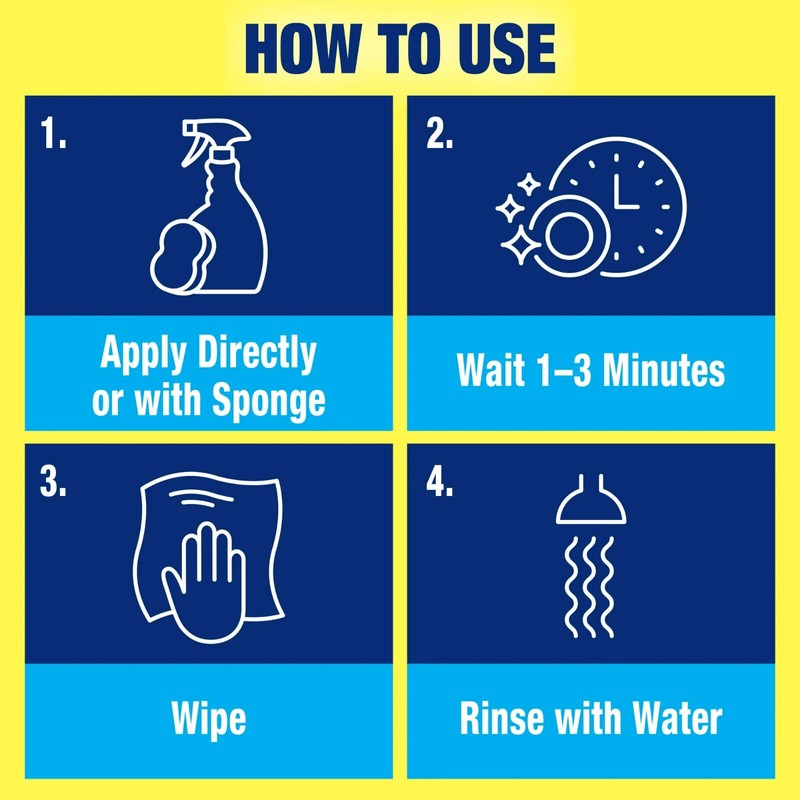 HOW TO USE

1.

Apply Directly or with Sponge

2.

Wait 1–3 Minutes

3.

Wipe

4.

Rinse with Water