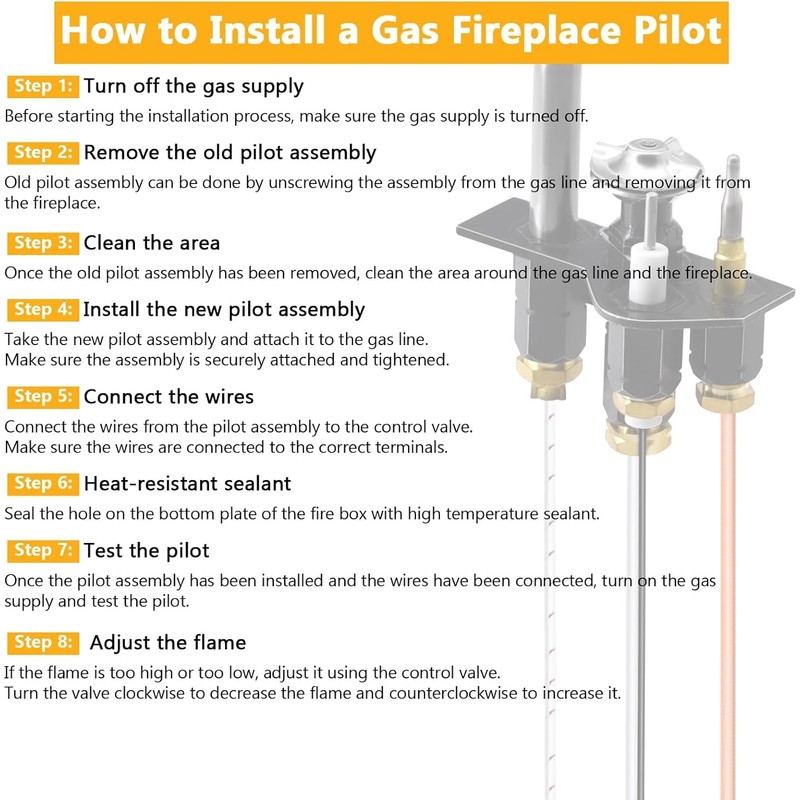 How to Install a Gas Fireplace Pilot

Step 1: Turn off the gas supply
Before starting the installation process, make sure the gas supply is turned off.

Step 2: Remove the old pilot assembly
Old pilot assembly can be done by unscrewing the assembly from the gas line and removing it from the fireplace.

Step 3: Clean the area
Once the old pilot assembly has been removed, clean the area around the gas line and the fireplace.

Step 4: Install the new pilot assembly
Take the new pilot assembly and attach it to the gas line.
Make sure the assembly is securely attached and tightened.

Step 5: Connect the wires
Connect the wires from the pilot assembly to the control valve.
Make sure the wires are connected to the correct terminals.

Step 6: Heat-resistant sealant
Seal the hole on the bottom plate of the fire box with high temperature sealant.

Step 7: Test the pilot
Once the pilot assembly has been installed and the wires have been connected, turn on the gas supply and test the pilot.

Step 8: Adjust the flame
If the flame is too high or too low, adjust it using the control valve.
Turn the valve clockwise to decrease the flame and counterclockwise to increase it.