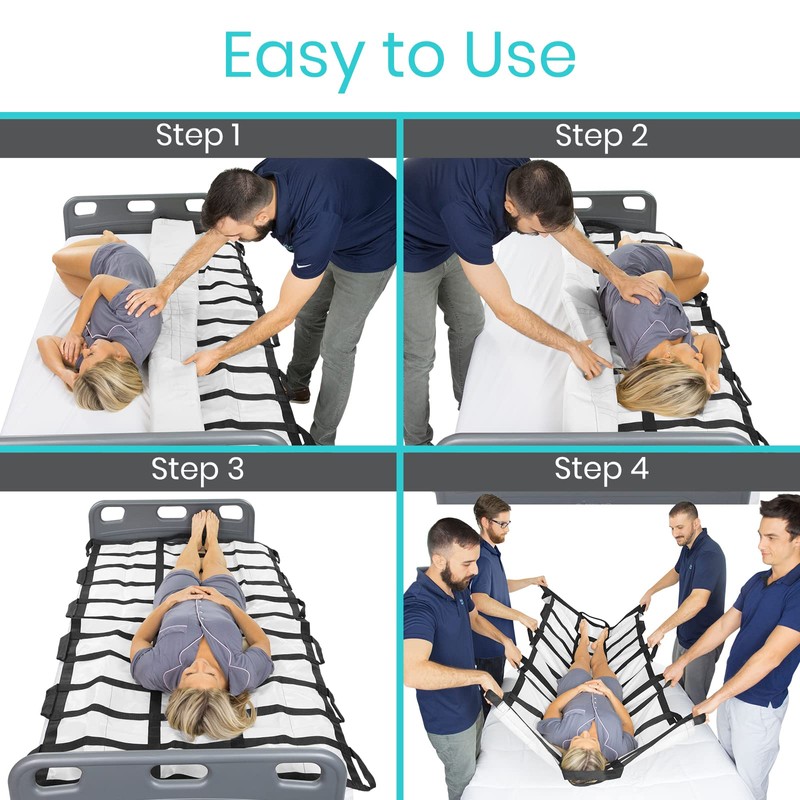 Easy to Use

Step 1

Step 2

Step 3

Step 4