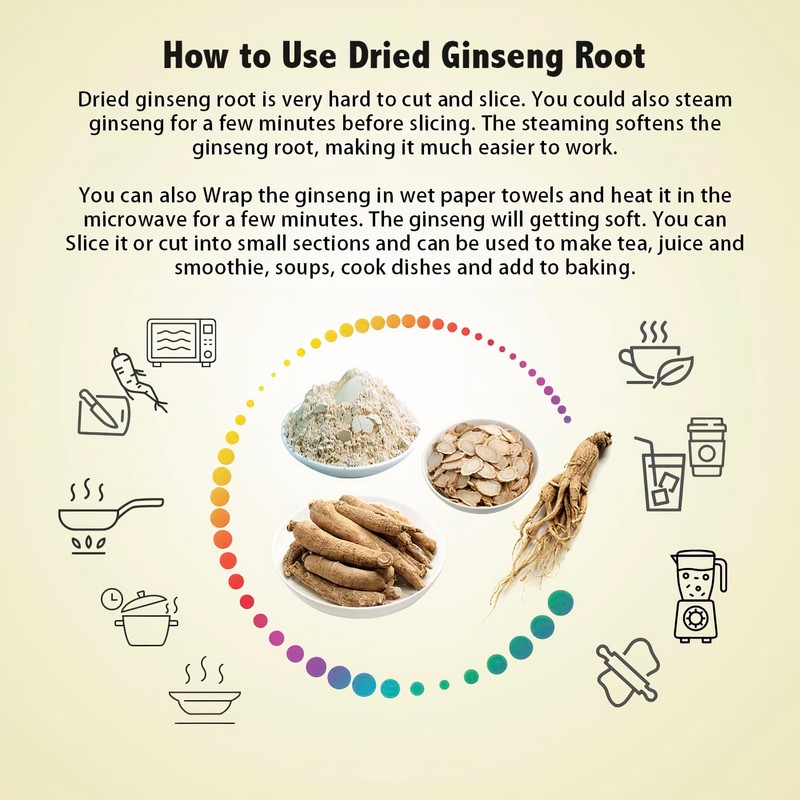 How to Use Dried Ginseng Root

Dried ginseng root is very hard to cut and slice. You could also steam ginseng for a few minutes before slicing. The steaming softens the ginseng root, making it much easier to work.

You can also Wrap the ginseng in wet paper towels and heat it in the microwave for a few minutes. The ginseng will getting soft. You can Slice it or cut into small sections and can be used to make tea, juice and smoothie, soups, cook dishes and add to baking.