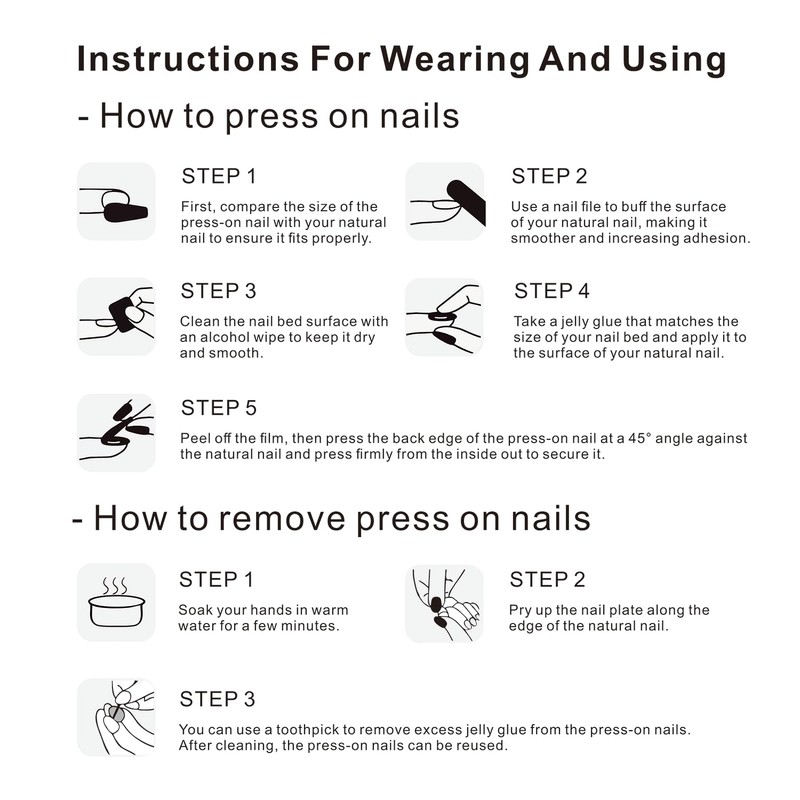 Instructions For Wearing And Using

- How to press on nails

STEP 1

First, compare the size of the press-on nail with your natural nail to ensure it fits properly.

STEP 2

Use a nail file to buff the surface of your natural nail, making it smoother and increasing adhesion.

STEP 3

Clean the nail bed surface with an alcohol wipe to keep it dry and smooth.

STEP 4

Take a jelly glue that matches the size of your nail bed and apply it to the surface of your natural nail.

STEP 5

Peel off the film, then press the back edge of the press-on nail at a 45° angle against the natural nail and press firmly from the inside out to secure it.

- How to remove press on nails

STEP 1

Soak your hands in warm water for a few minutes.

STEP 2

Pry up the nail plate along the edge of the natural nail.

STEP 3

You can use a toothpick to remove excess jelly glue from the press-on nails. After cleaning, the press-on nails can be reused.