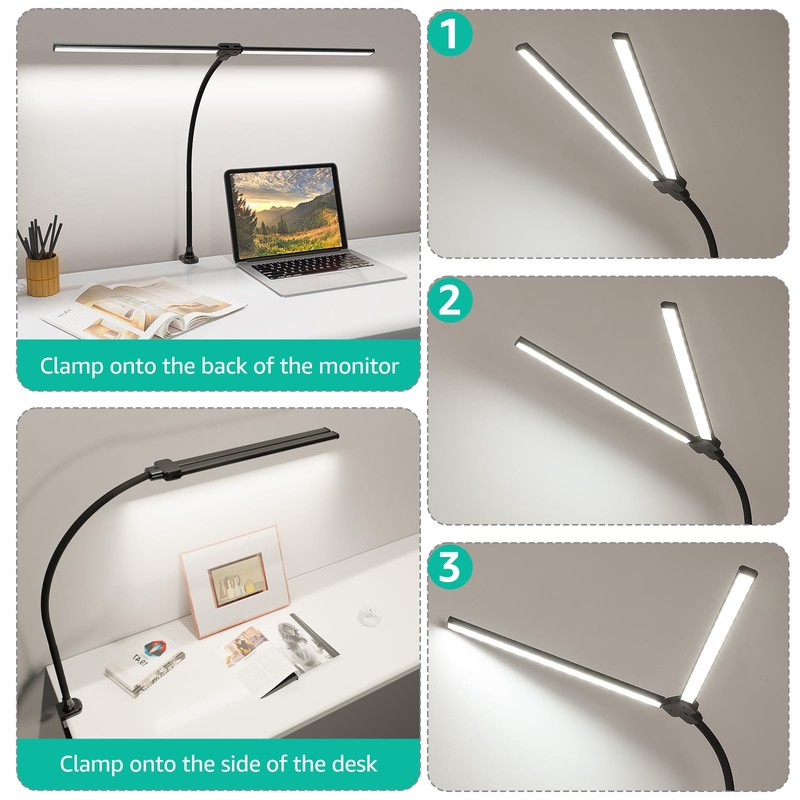 Clamp onto the back of the monitor

Clamp onto the side of the desk

1

2

3