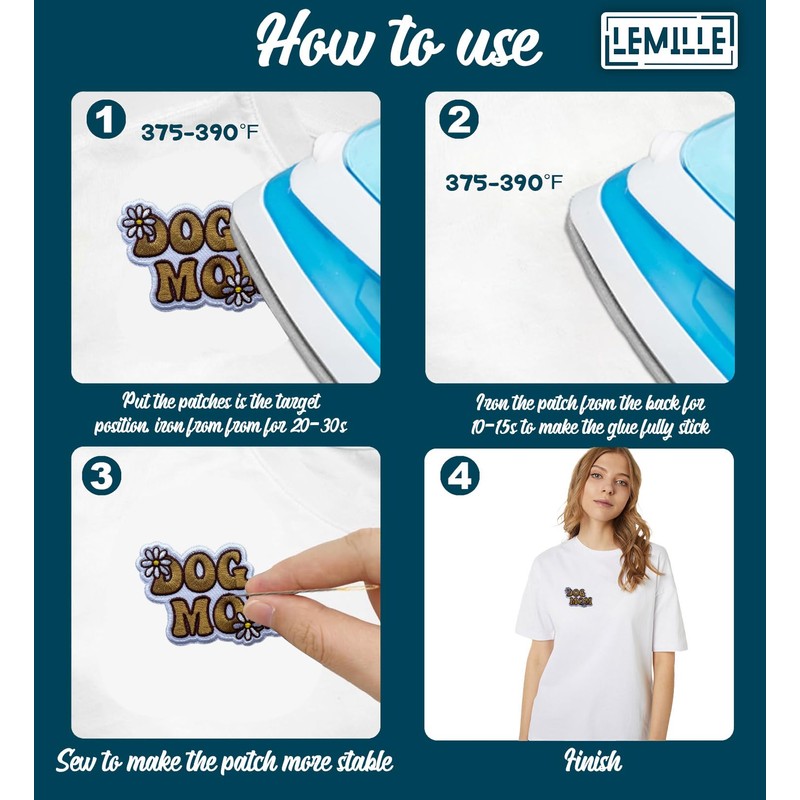 How to use

LEMILLE

1
375-390°F

DOG MOM

Put the patches is the target position. iron from from for 20-30s

2
375-390°F

Iron the patch from the back for 10-15s to make the glue fully stick

3

DOG MOM

Sew to make the patch more stable

4

DOG MOM

Finish