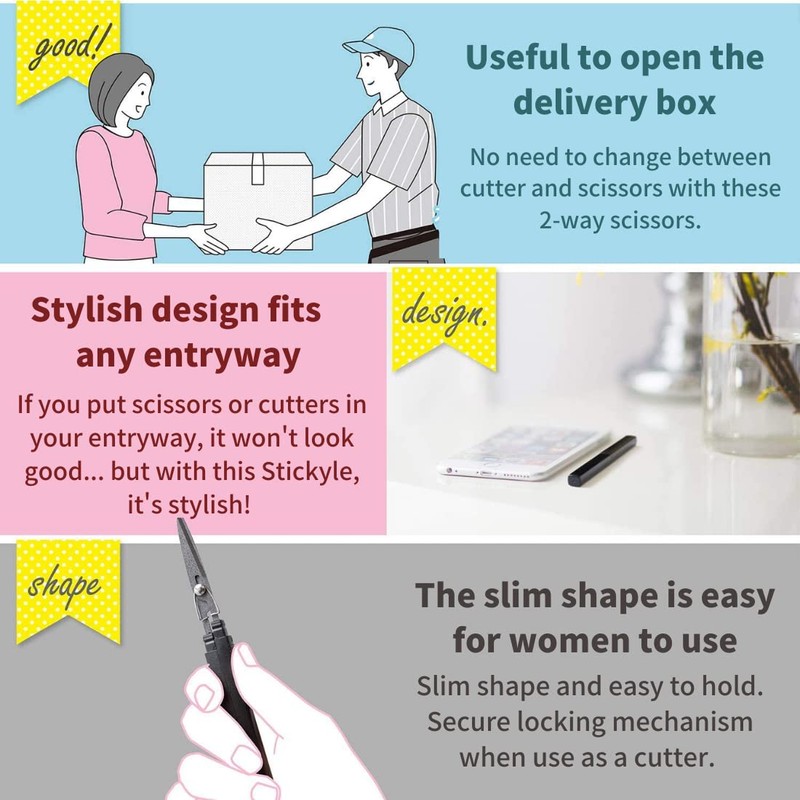 good!

Useful to open the delivery box

No need to change between cutter and scissors with these 2-way scissors.

Stylish design fits any entryway

If you put scissors or cutters in your entryway, it won't look good... but with this Stickyle, it's stylish!

design.

shape

The slim shape is easy for women to use

Slim shape and easy to hold. Secure locking mechanism when use as a cutter.