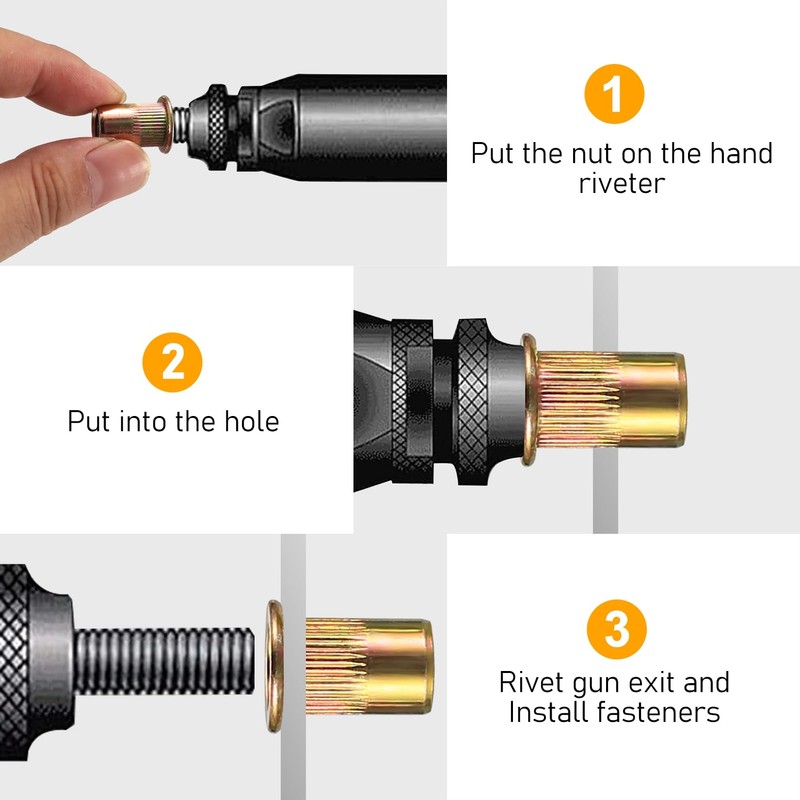 1
Put the nut on the hand riveter

2
Put into the hole

3
Rivet gun exit and Install fasteners