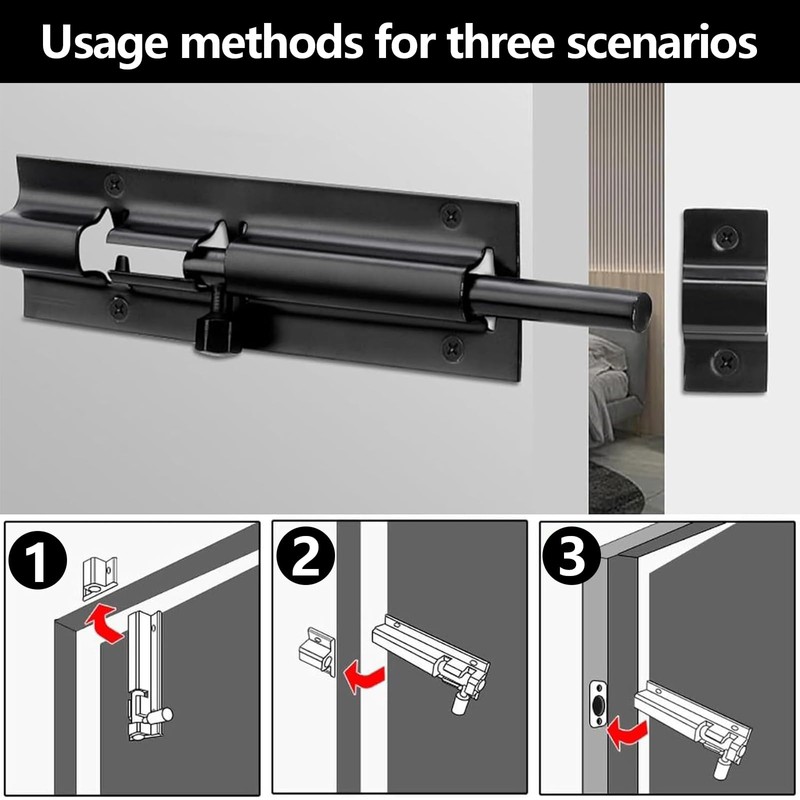 Usage methods for three scenarios

1

2

3