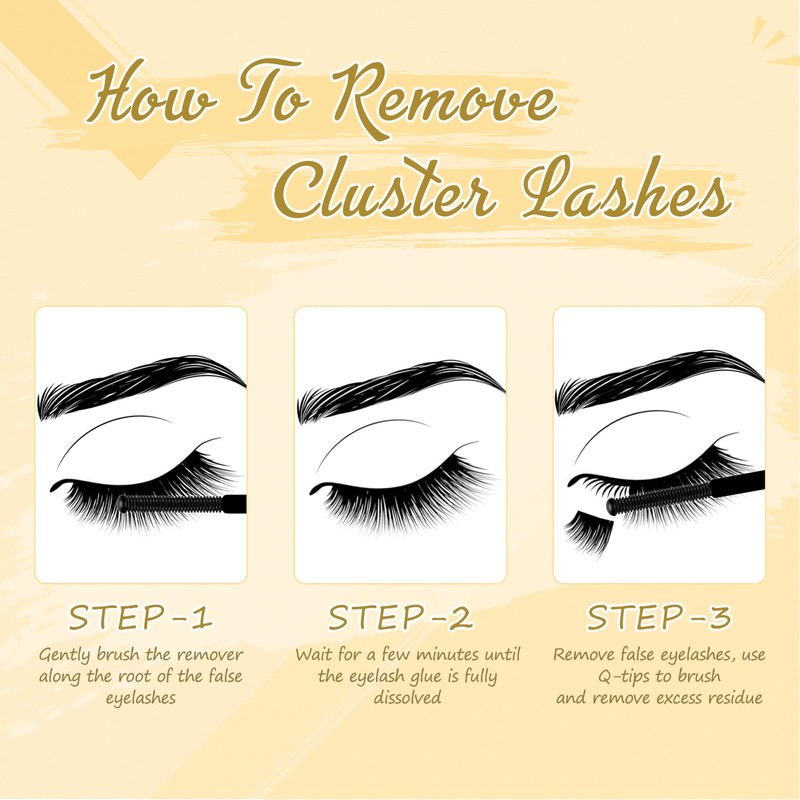 How To Remove Cluster Lashes

STEP-1

Gently brush the remover along the root of the false eyelashes

STEP-2

Wait for a few minutes until the eyelash glue is fully dissolved

STEP-3

Remove false eyelashes, use Q-tips to brush and remove excess residue