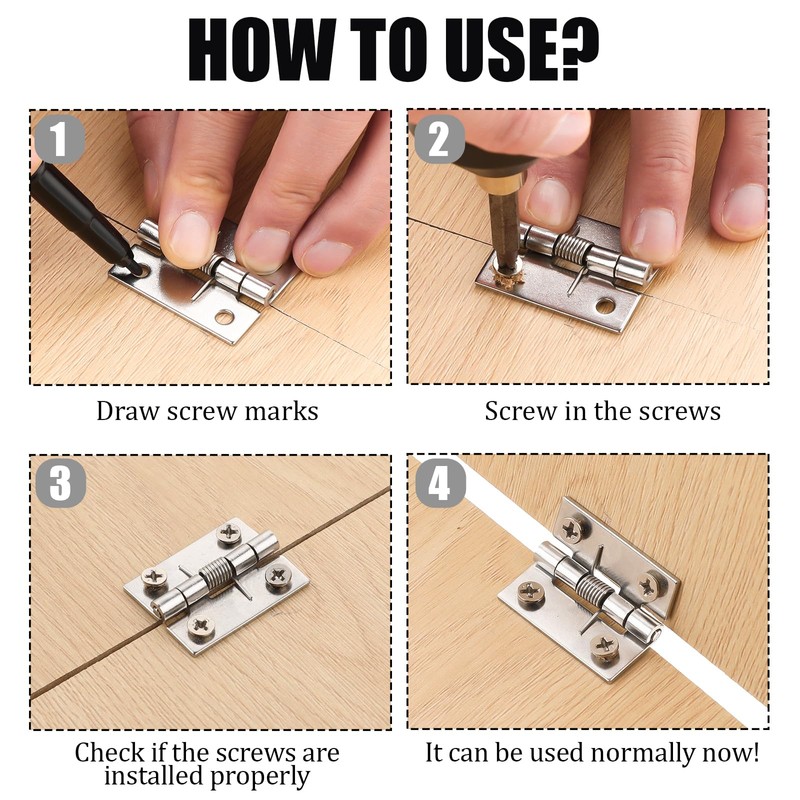 HOW TO USE?

1

Draw screw marks

2

Screw in the screws

3

Check if the screws are installed properly

4

It can be used normally now!