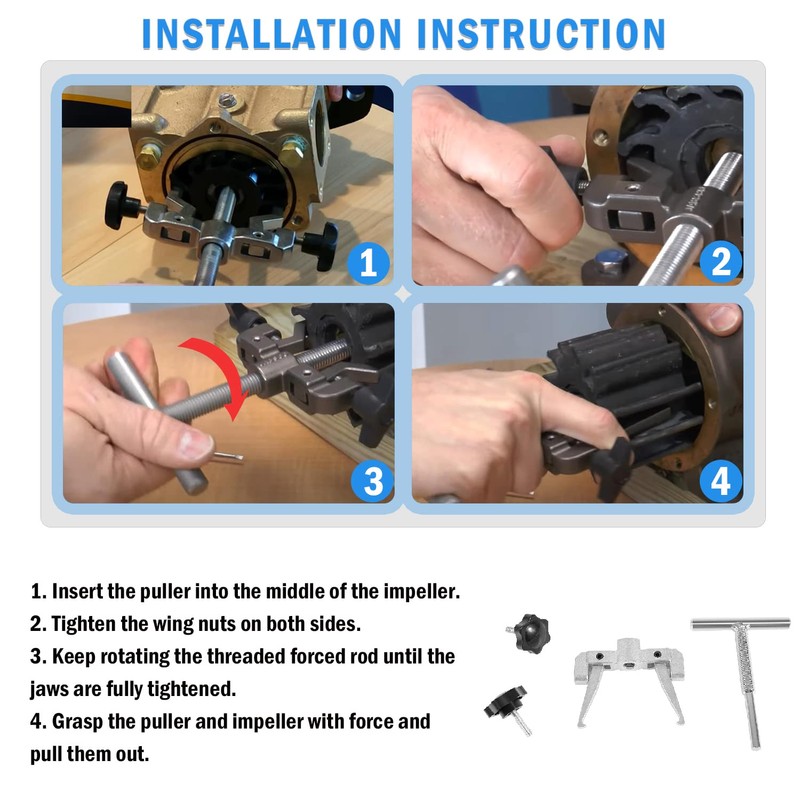 INSTALLATION INSTRUCTION

1

2

3

4

1. Insert the puller into the middle of the impeller.

2. Tighten the wing nuts on both sides.

3. Keep rotating the threaded forced rod until the jaws are fully tightened.

4. Grasp the puller and impeller with force and pull them out.