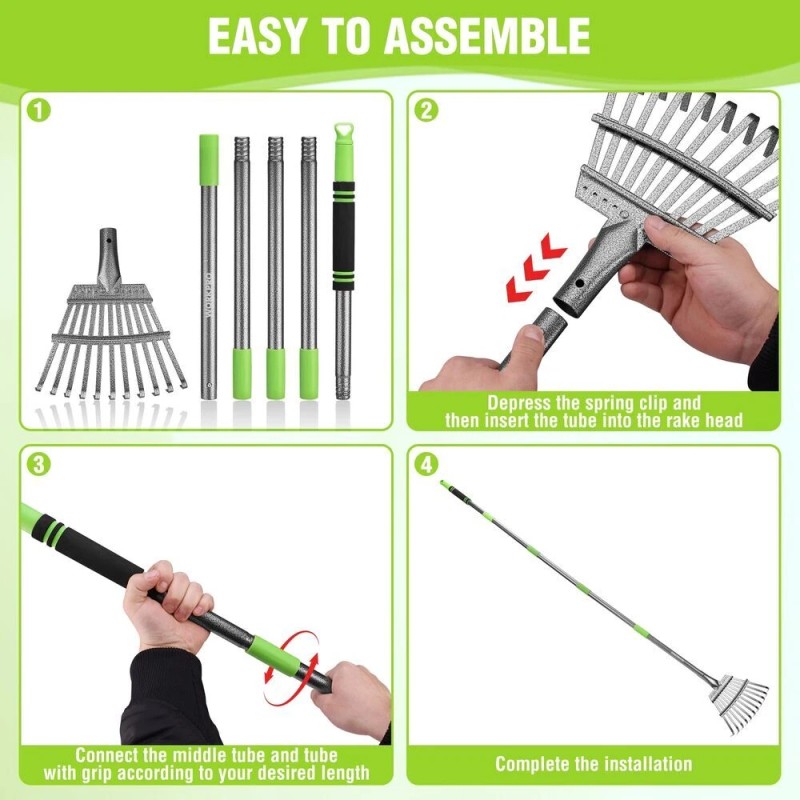 EASY TO ASSEMBLE

1

WORKPRO

2

Depress the spring clip and then insert the tube into the rake head

3

Connect the middle tube and tube with grip according to your desired length

4

Complete the installation