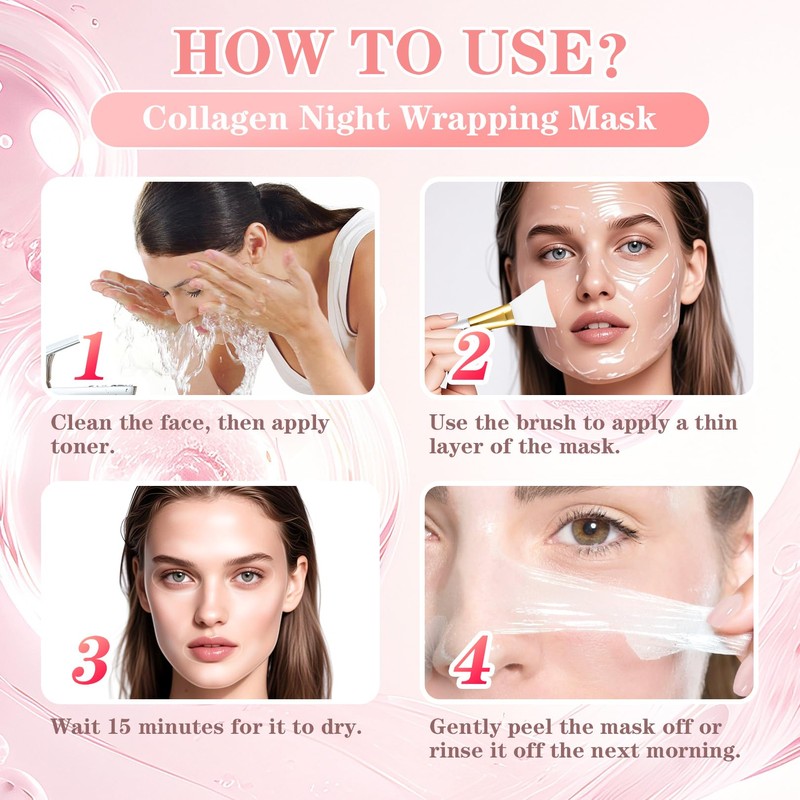 HOW TO USE?

Collagen Night Wrapping Mask

1

Clean the face, then apply toner.

2

Use the brush to apply a thin layer of the mask.

3

Wait 15 minutes for it to dry.

4

Gently peel the mask off or rinse it off the next morning.