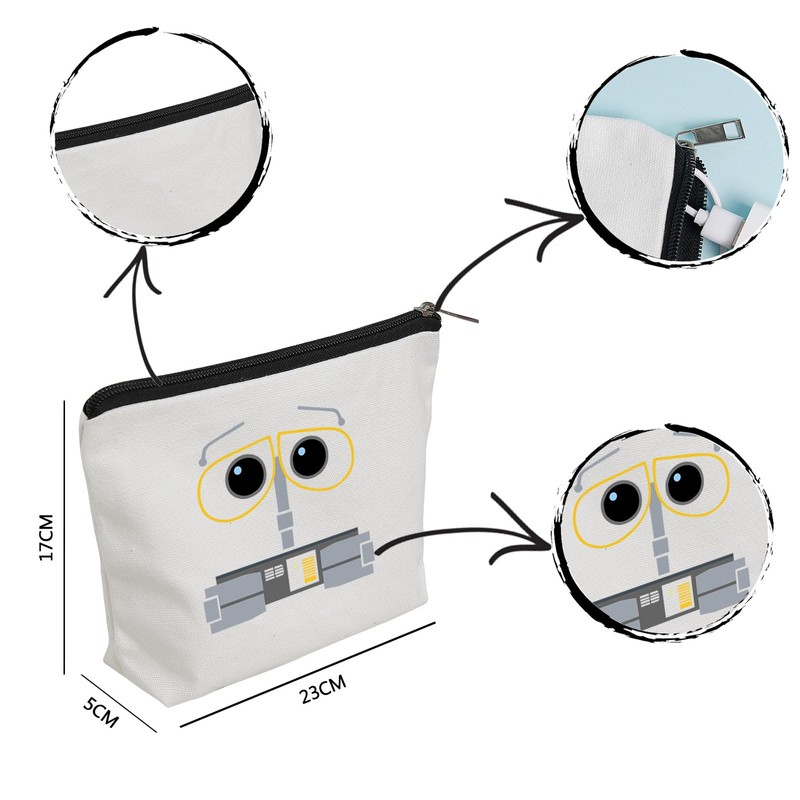 17CM

5CM

23CM