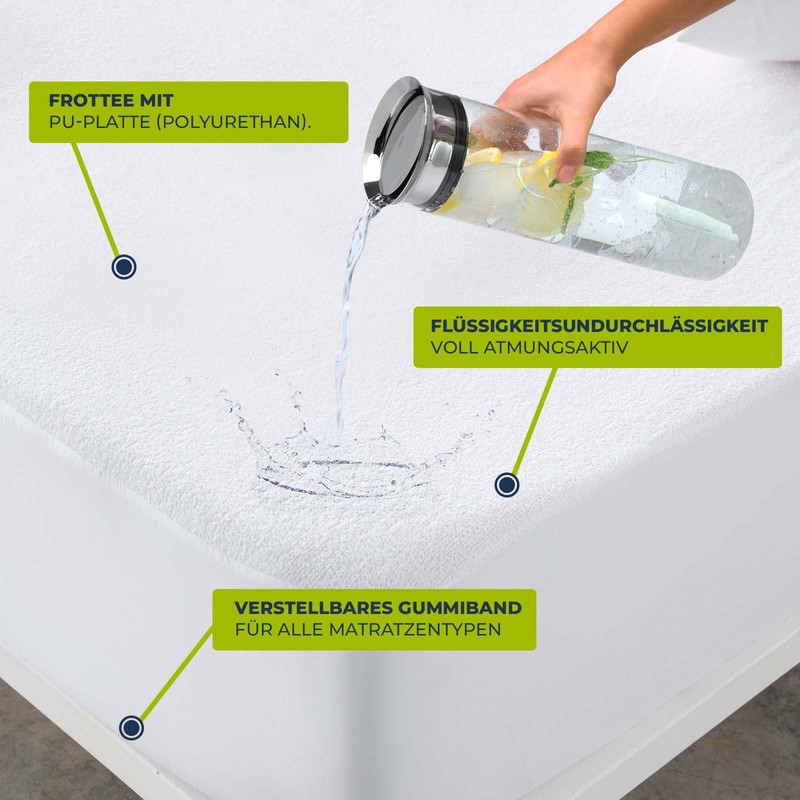 FROTTEE MIT
PU-PLATTE (POLYURETHAN).

FLÜSSIGKEITSUNDURCHLÄSSIGKEIT
VOLL ATMUNGSAKTIV

VERSTELLBARES GUMMIBAND
FÜR ALLE MATRATZENTYPEN