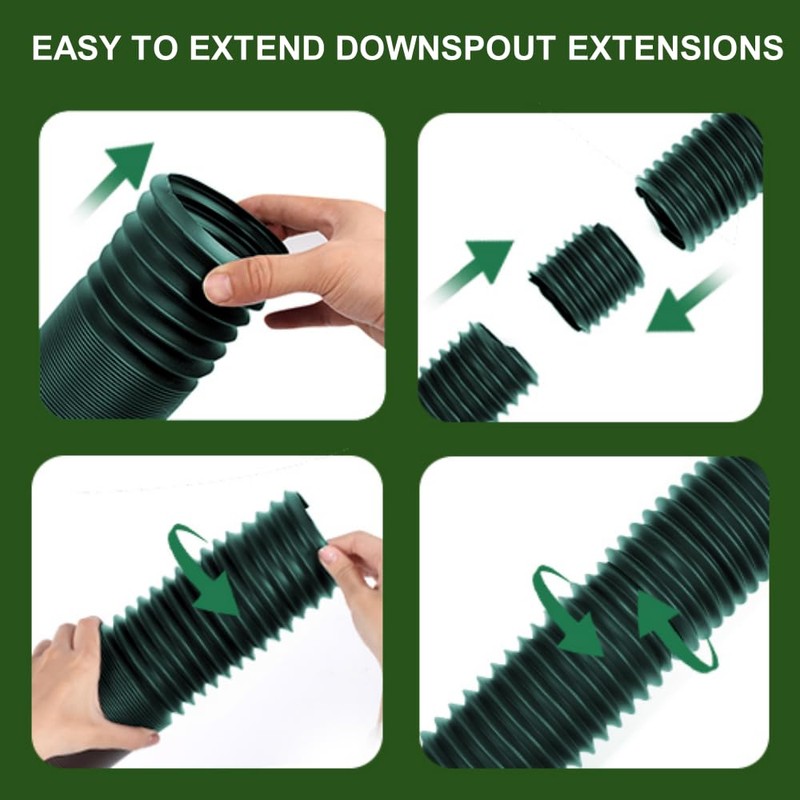 EASY TO EXTEND DOWNSPOUT EXTENSIONS