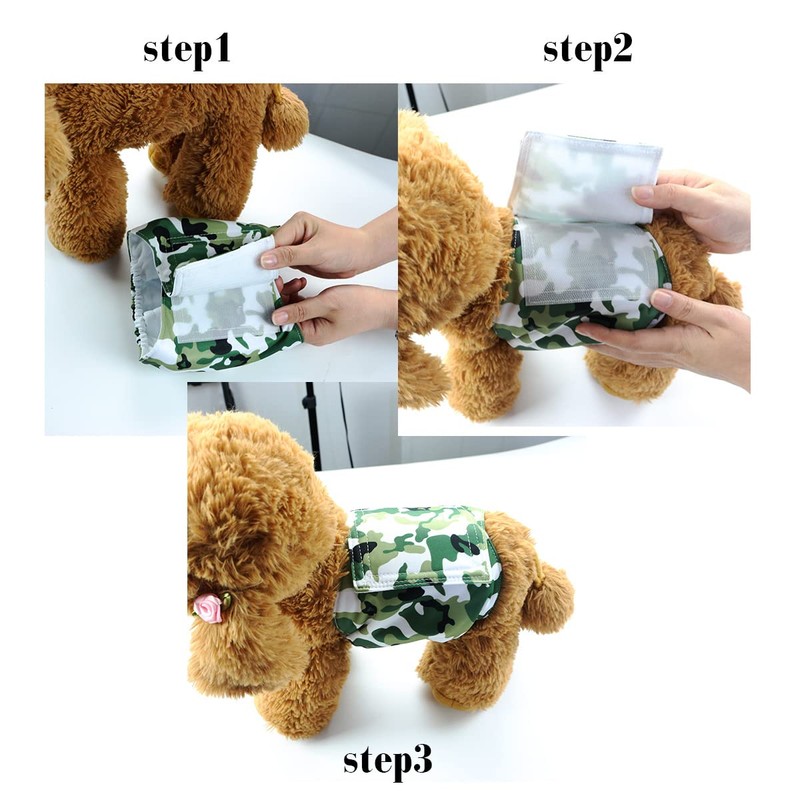 step1

step2

step3