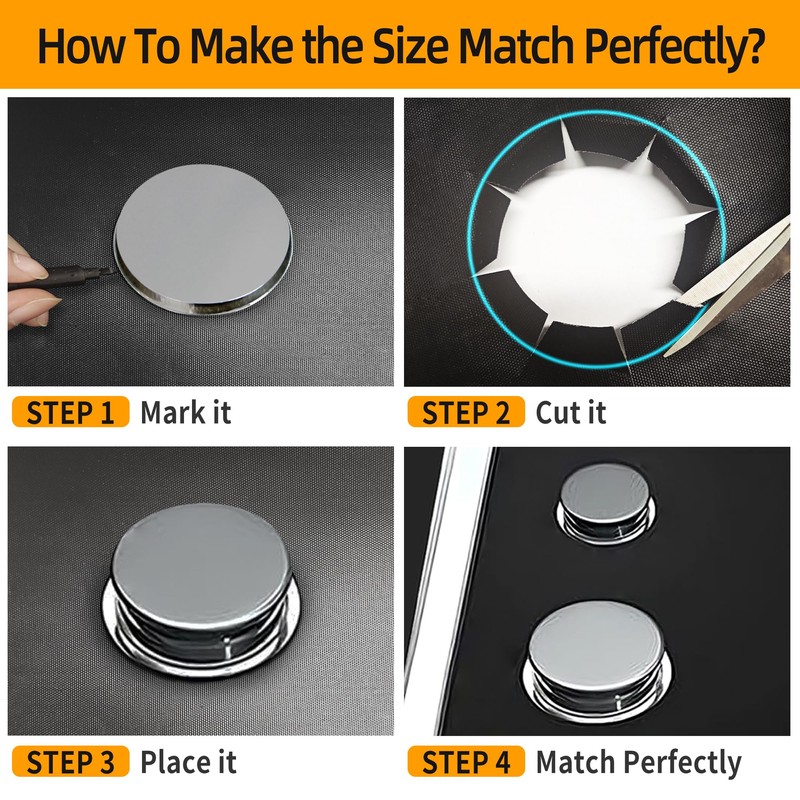 How To Make the Size Match Perfectly?

STEP 1 Mark it

STEP 2 Cut it

STEP 3 Place it

STEP 4 Match Perfectly