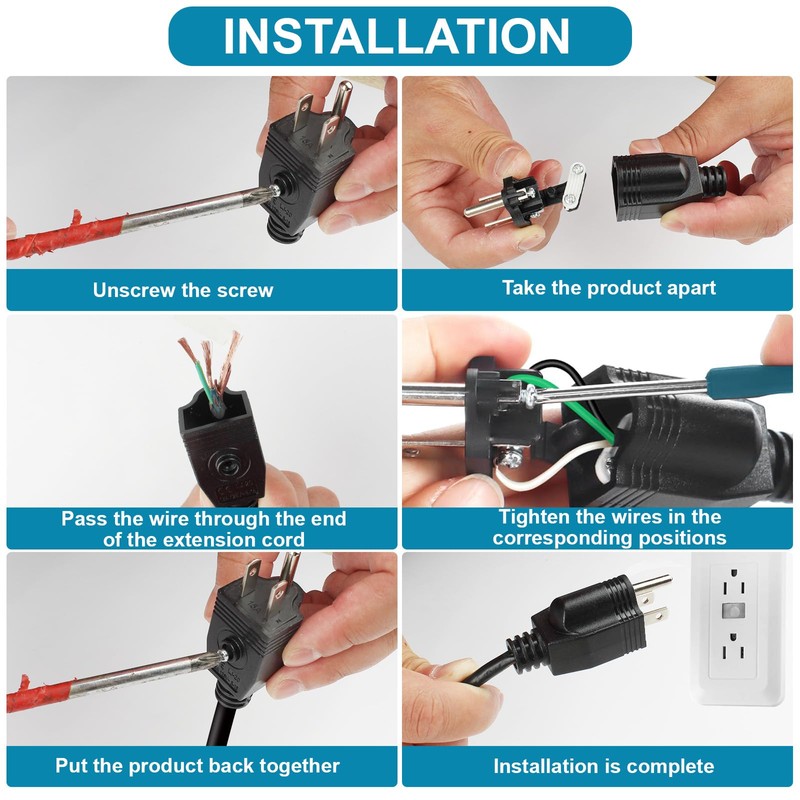 INSTALLATION

Unscrew the screw

Take the product apart

Pass the wire through the end of the extension cord

Tighten the wires in the corresponding positions

Put the product back together

Installation is complete