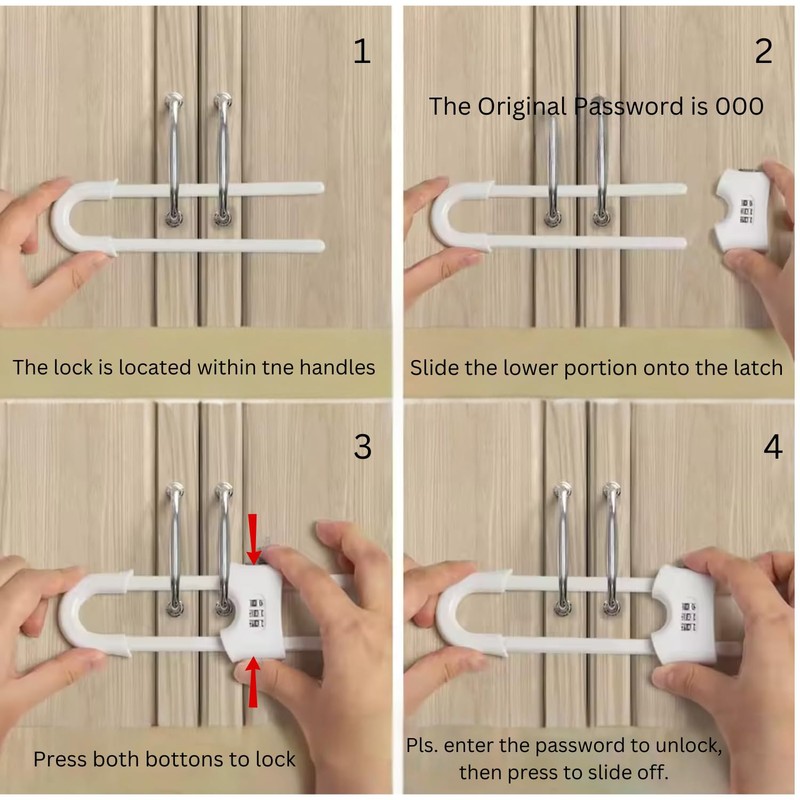 1

The lock is located within tne handles

2

The Original Password is 000

Slide the lower portion onto the latch

3

Press both bottons to lock

4

Pls. enter the password to unlock, then press to slide off.