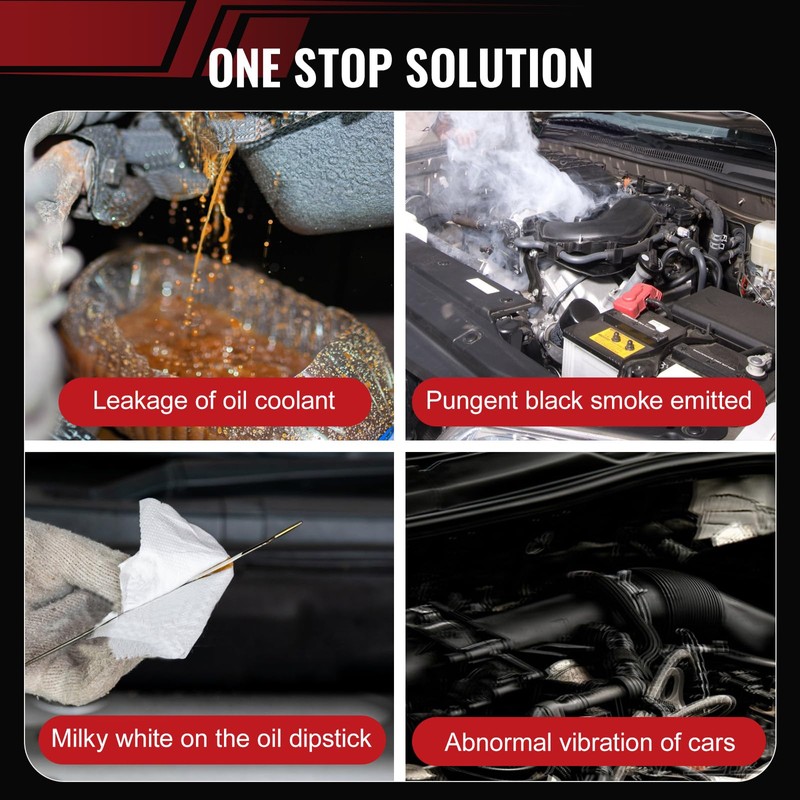 ONE STOP SOLUTION

Leakage of oil coolant

Pungent black smoke emitted

Milky white on the oil dipstick

Abnormal vibration of cars