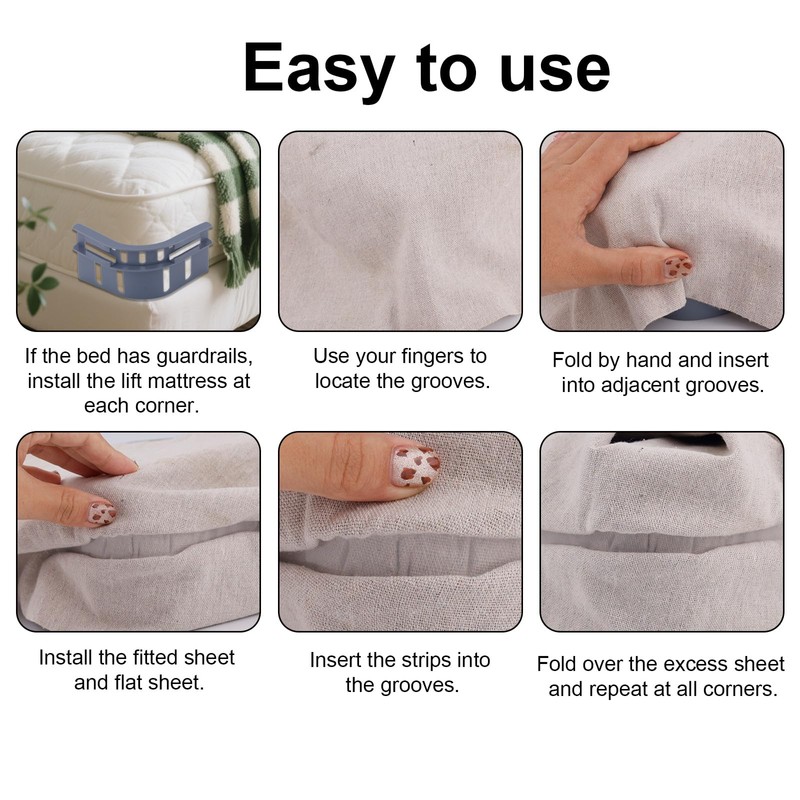 Easy to use

If the bed has guardrails, install the lift mattress at each corner.

Use your fingers to locate the grooves.

Fold by hand and insert into adjacent grooves.

Install the fitted sheet and flat sheet.

Insert the strips into the grooves.

Fold over the excess sheet and repeat at all corners.