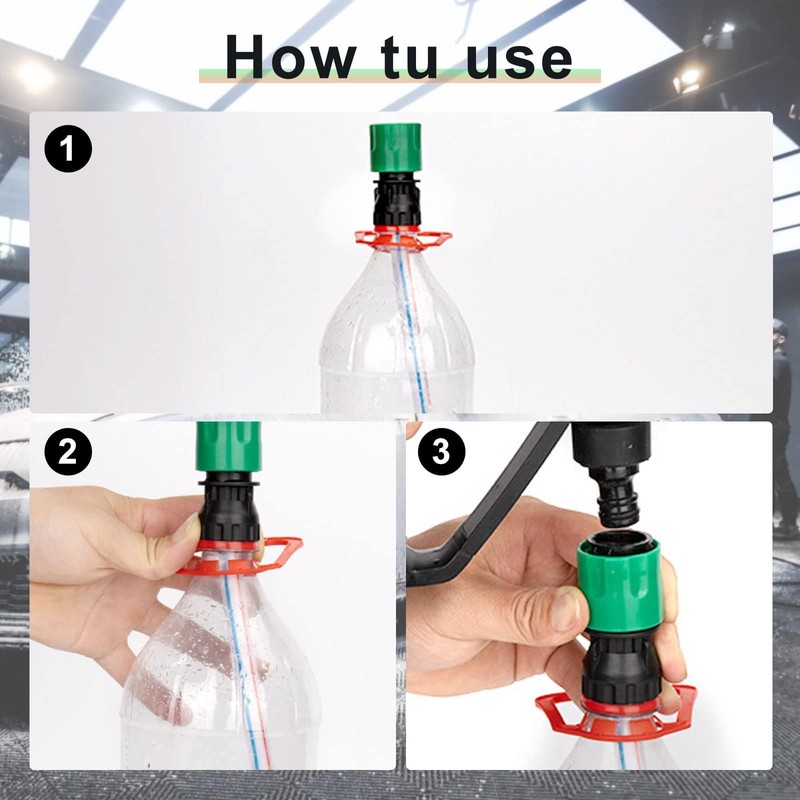 How tu use

1

2

3