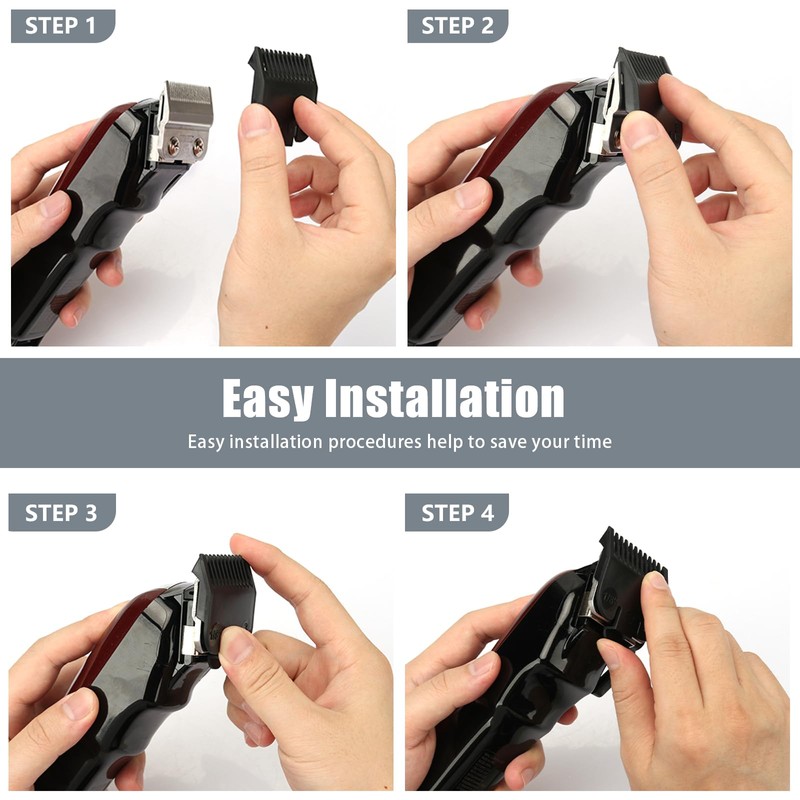 STEP 1

STEP 2

Easy Installation

Easy installation procedures help to save your time

STEP 3

STEP 4