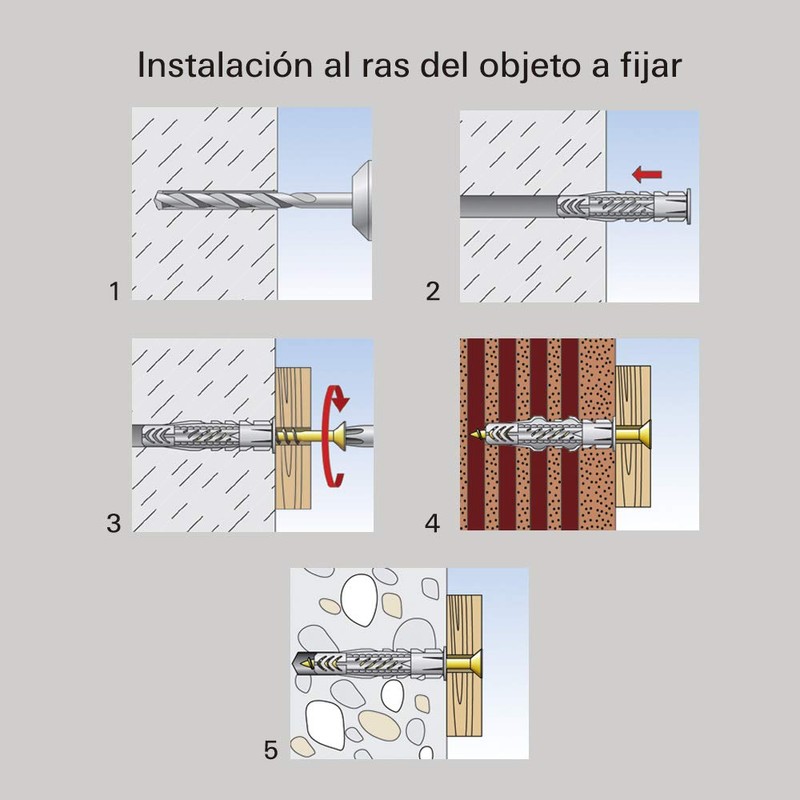 Instalación al ras del objeto a fijar

1

2

3

4

5