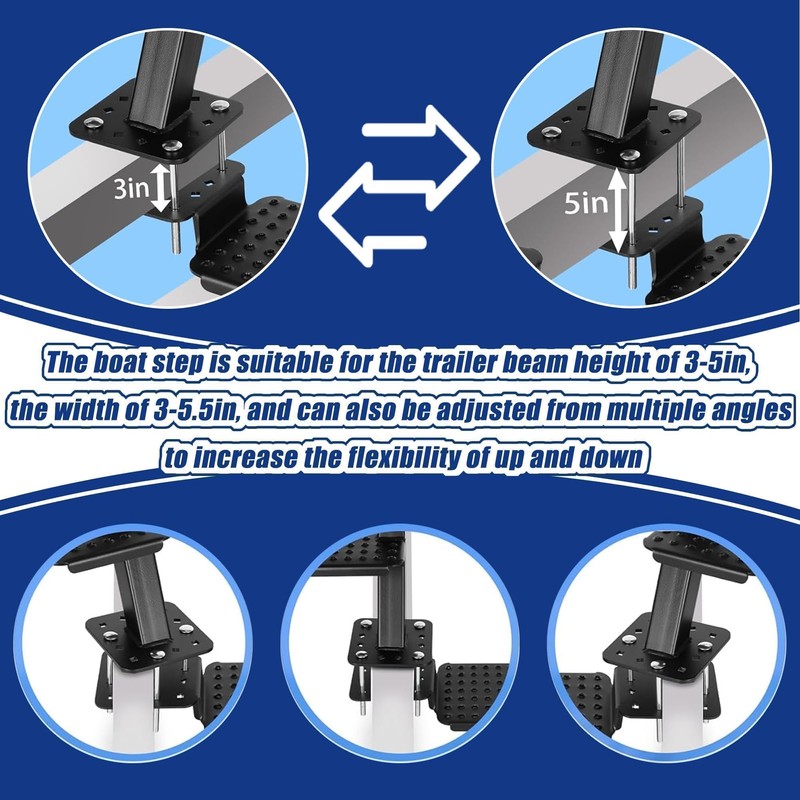 3in

5in

The boat step is suitable for the trailer beam height of 3-5in, the width of 3-5.5in, and can also be adjusted from multiple angles to increase the flexibility of up and down