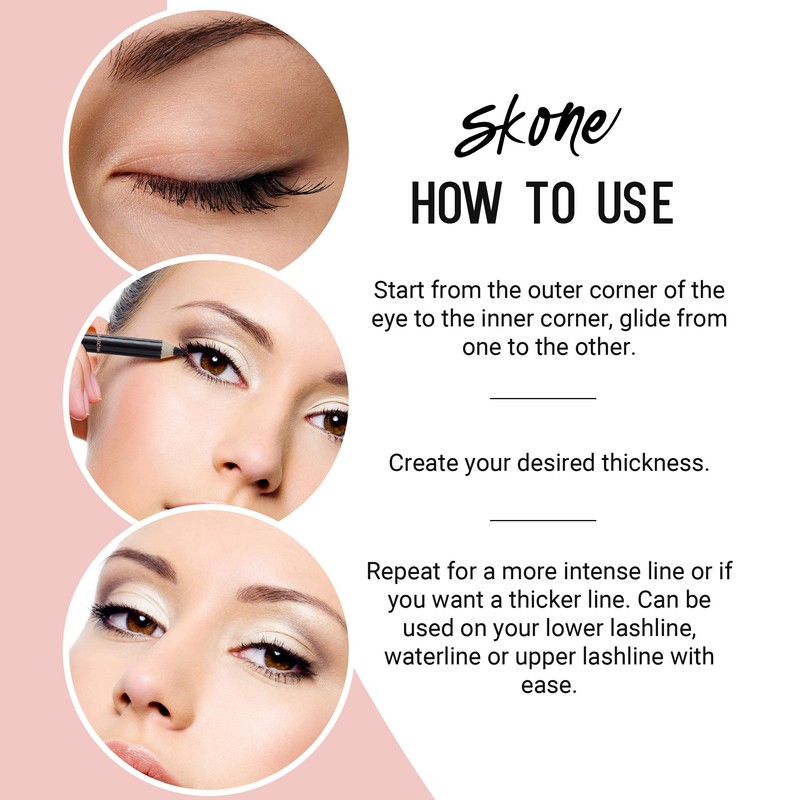 Skone
HOW TO USE

Start from the outer corner of the eye to the inner corner, glide from one to the other.

Create your desired thickness.

Repeat for a more intense line or if you want a thicker line. Can be used on your lower lashline, waterline or upper lashline with ease.