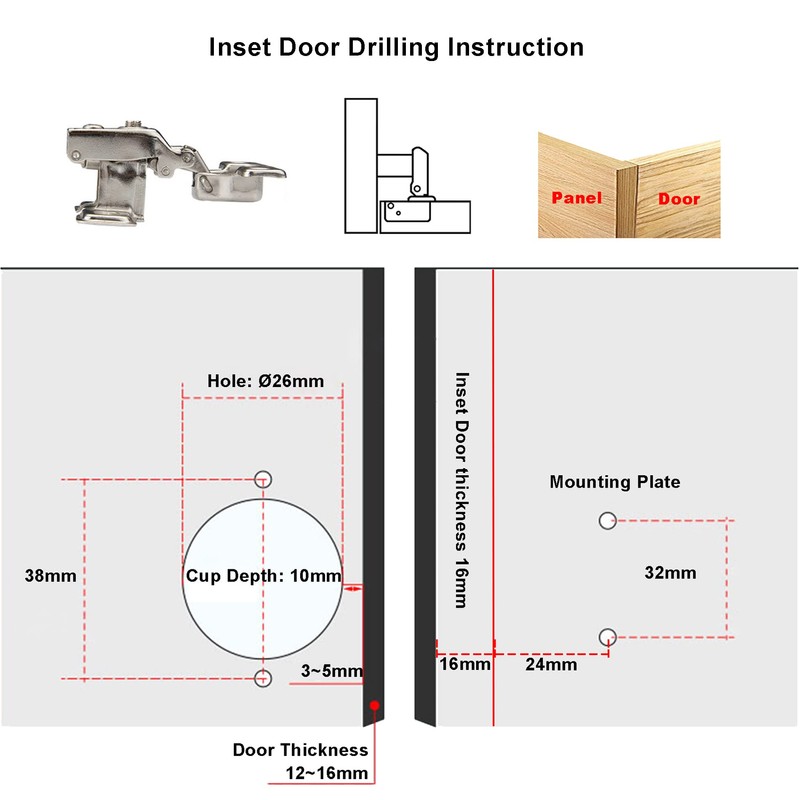 Inset Door Drilling Instruction

Panel

Door

Hole: Ø26mm

38mm

Cup Depth: 10mm

3~5mm

Door Thickness
12~16mm

Inset Door thickness 16mm

Mounting Plate

32mm

16mm

24mm