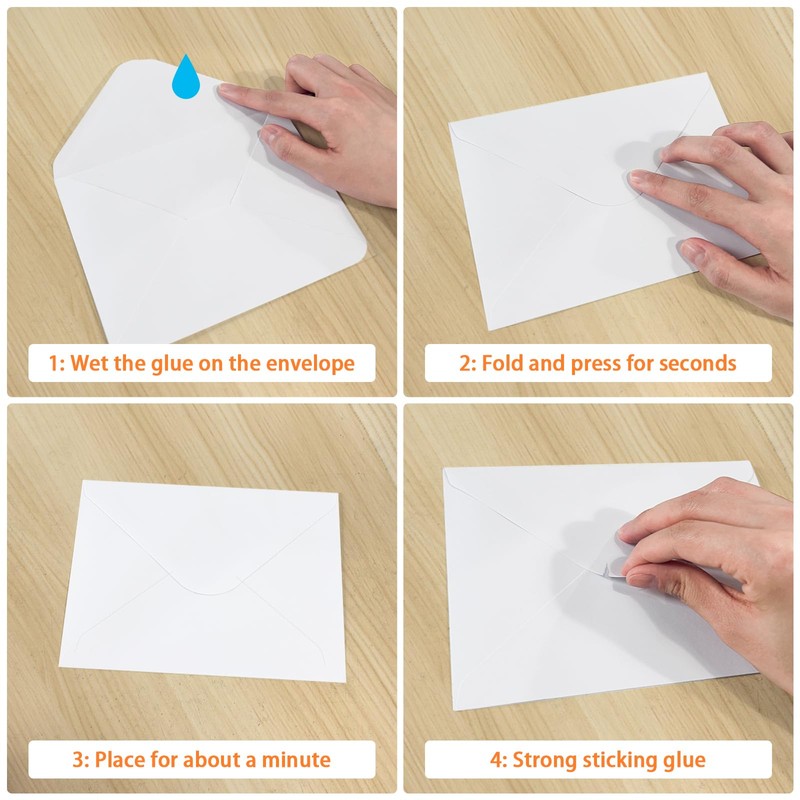 1: Wet the glue on the envelope

2: Fold and press for seconds

3: Place for about a minute

4: Strong sticking glue