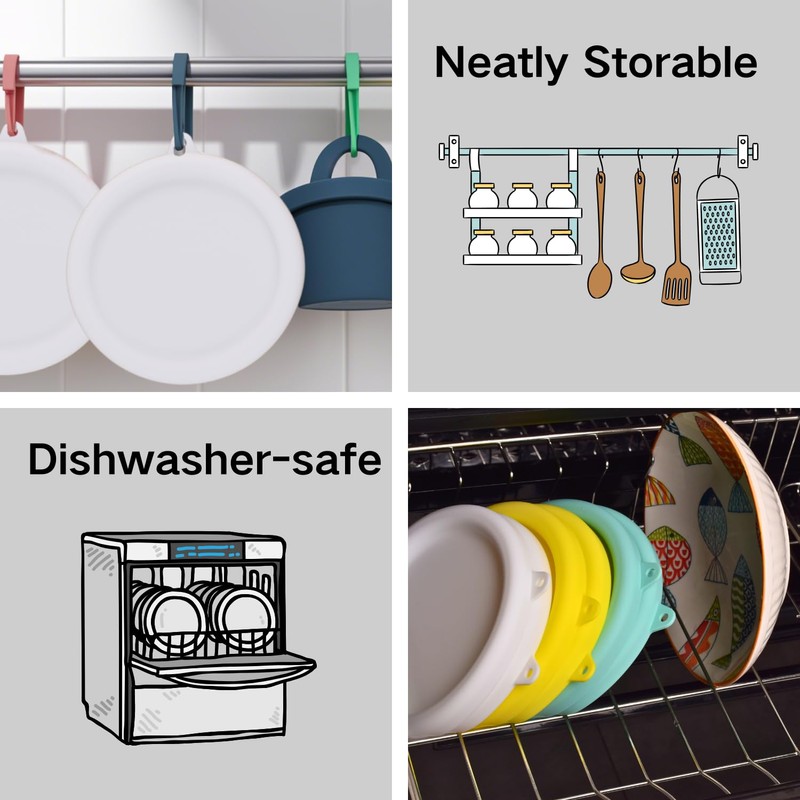 Neatly Storable

Dishwasher-safe