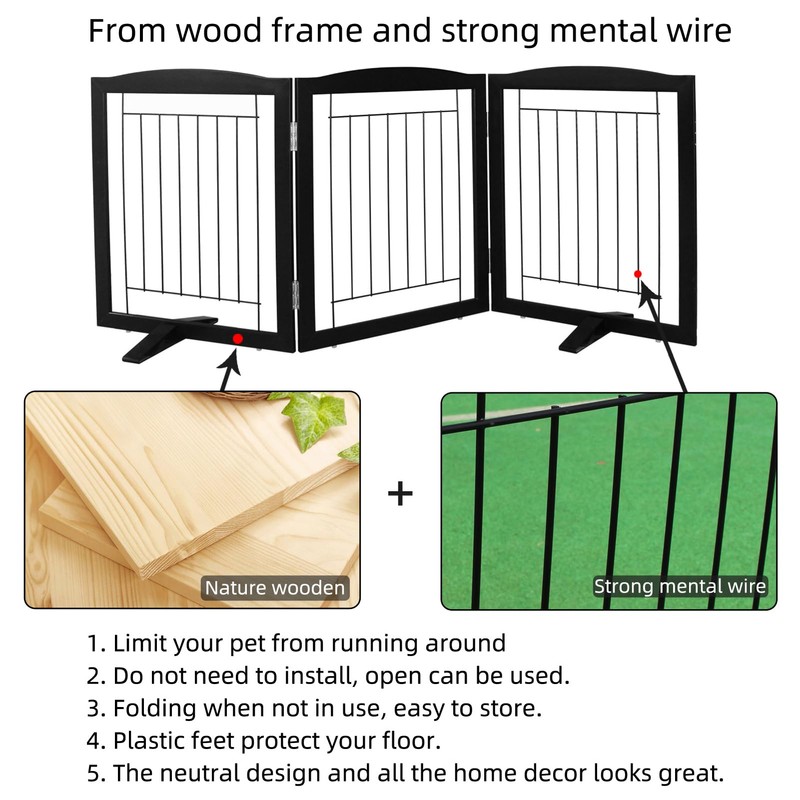 From wood frame and strong mental wire

Nature wooden

+

Strong mental wire

1. Limit your pet from running around
2. Do not need to install, open can be used.
3. Folding when not in use, easy to store.
4. Plastic feet protect your floor.
5. The neutral design and all the home decor looks great.