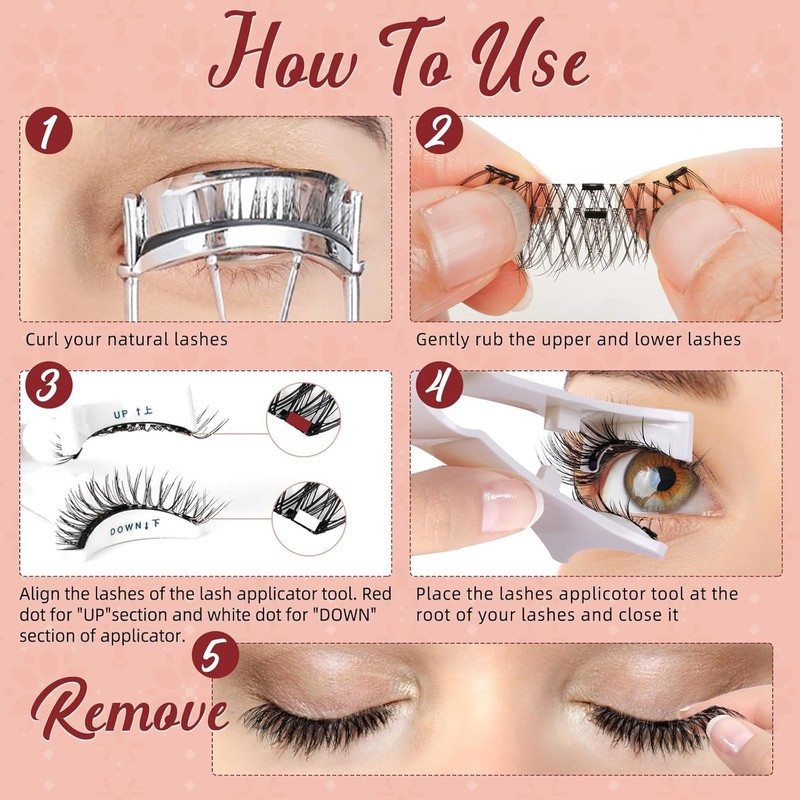 How To Use

1

Curl your natural lashes

2

Gently rub the upper and lower lashes

3

UP ↑上

DOWN↓下

Align the lashes of the lash applicator tool. Red dot for "UP"section and white dot for "DOWN" section of applicator.

4

Place the lashes applicotor tool at the root of your lashes and close it

5

Remove