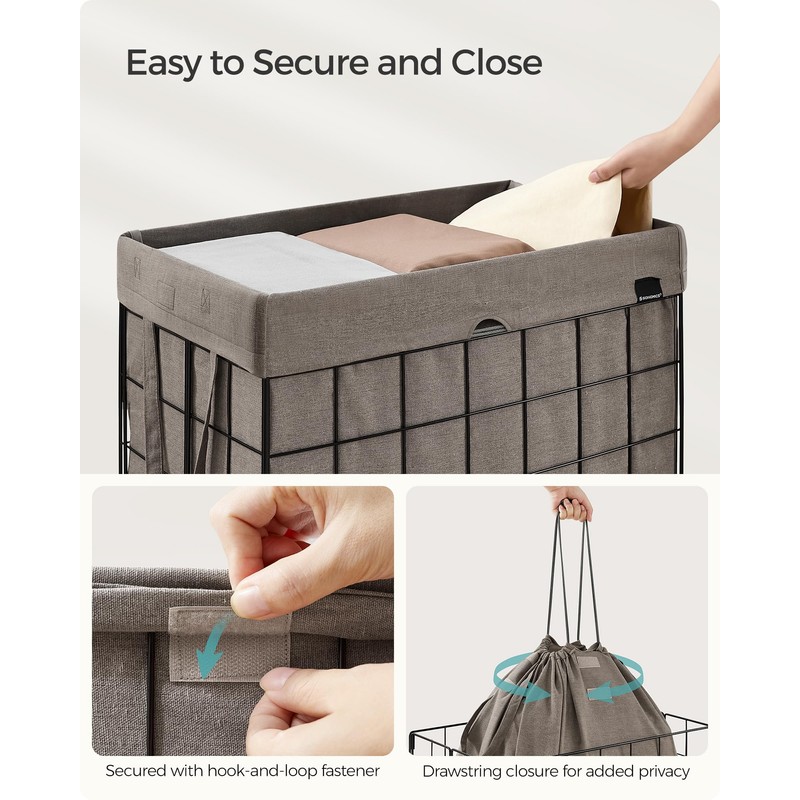 Easy to Secure and Close

SONGMICS

Secured with hook-and-loop fastener

Drawstring closure for added privacy