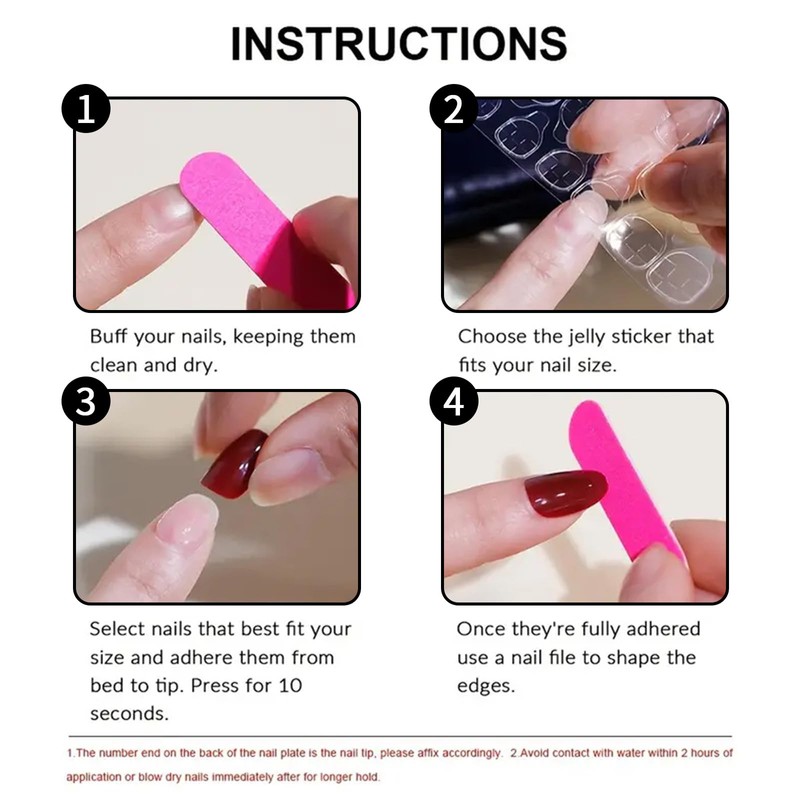 INSTRUCTIONS

1

Buff your nails, keeping them clean and dry.

2

Choose the jelly sticker that fits your nail size.

3

Select nails that best fit your size and adhere them from bed to tip. Press for 10 seconds.

4

Once they're fully adhered use a nail file to shape the edges.

1.The number end on the back of the nail plate is the nail tip, please affix accordingly. 2.Avoid contact with water within 2 hours of application or blow dry nails immediately after for longer hold.