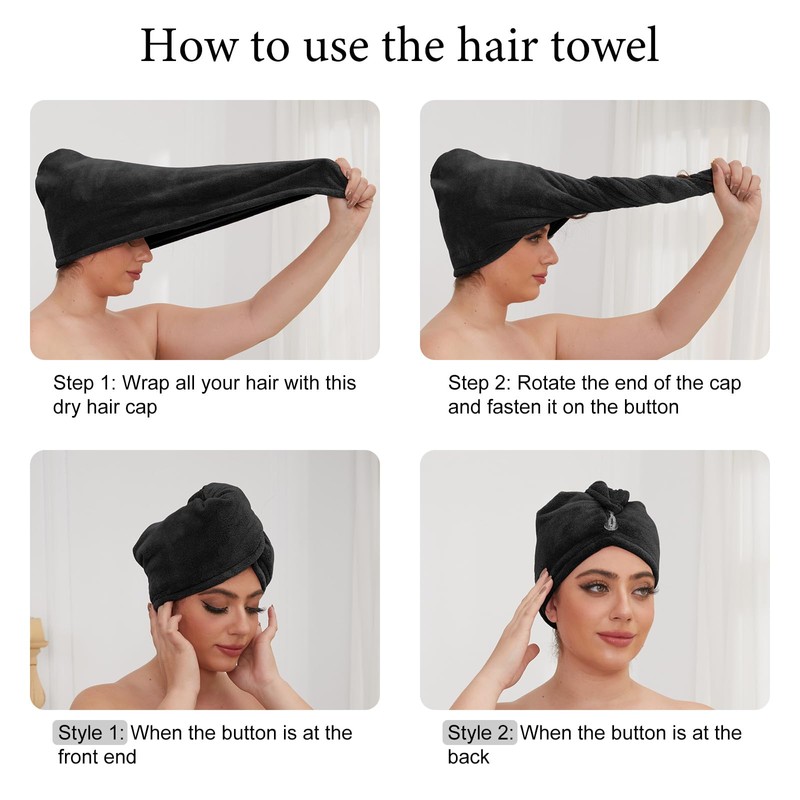 How to use the hair towel

Step 1: Wrap all your hair with this dry hair cap

Step 2: Rotate the end of the cap and fasten it on the button

Style 1: When the button is at the front end

Style 2: When the button is at the back