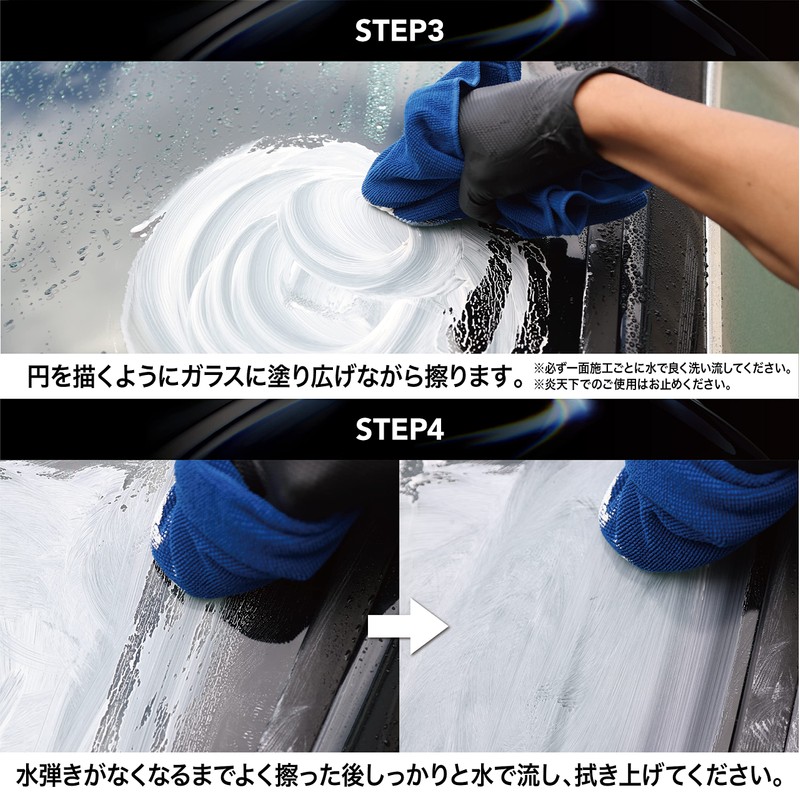 STEP3

円を描くようにガラスに塗り広げながら擦ります。

※必ず一面施工ごとに水で良く洗い流してください。
※炎天下でのご使用はお止めください。

STEP4

水弾きがなくなるまでよく擦った後しっかりと水で流し、拭き上げてください。