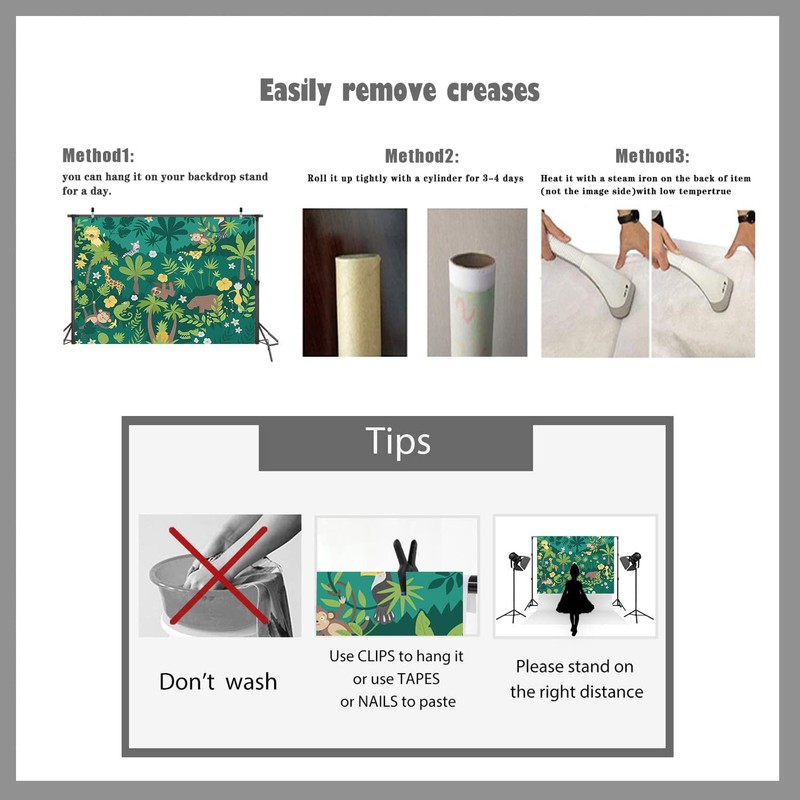 Easily remove creases

Method1:
you can hang it on your backdrop stand for a day.

Method2:
Roll it up tightly with a cylinder for 3-4 days

Method3:
Heat it with a steam iron on the back of item (not the image side)with low tempertrue

Tips

Don't wash

Use CLIPS to hang it or use TAPES or NAILS to paste

Please stand on the right distance