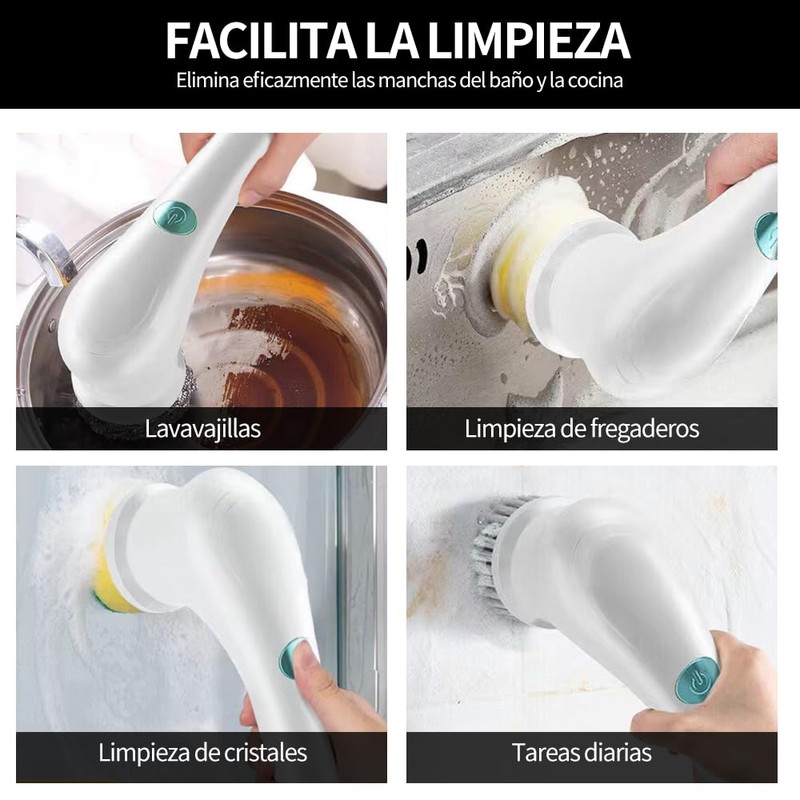 FACILITA LA LIMPIEZA
Elimina eficazmente las manchas del baño y la cocina

Lavavajillas

Limpieza de fregaderos

Limpieza de cristales

Tareas diarias