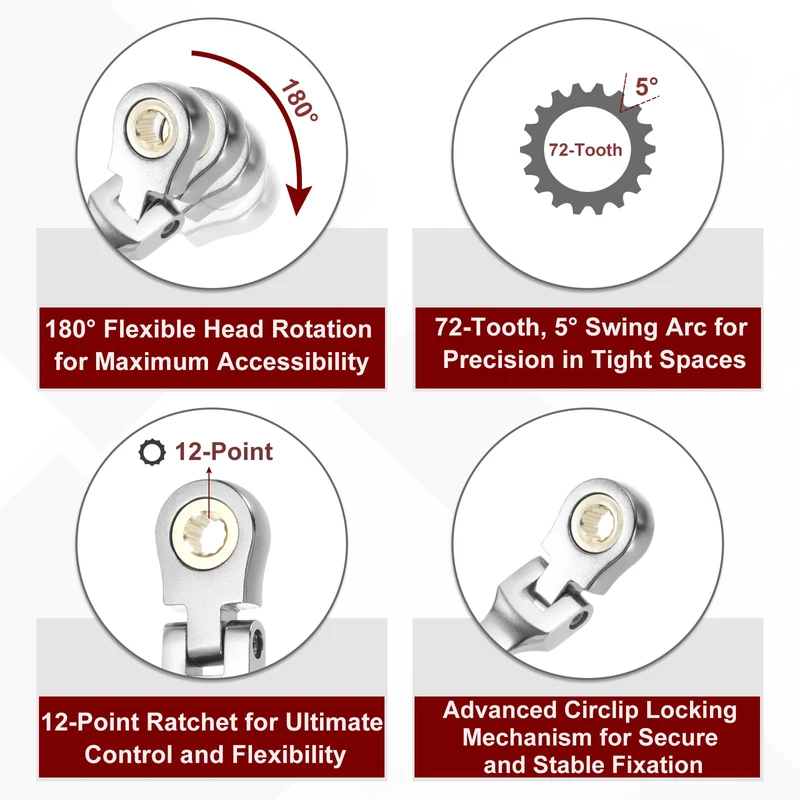 180°

180° Flexible Head Rotation for Maximum Accessibility

5°

72-Tooth

72-Tooth, 5° Swing Arc for Precision in Tight Spaces

12-Point

12-Point Ratchet for Ultimate Control and Flexibility

Advanced Circlip Locking Mechanism for Secure and Stable Fixation