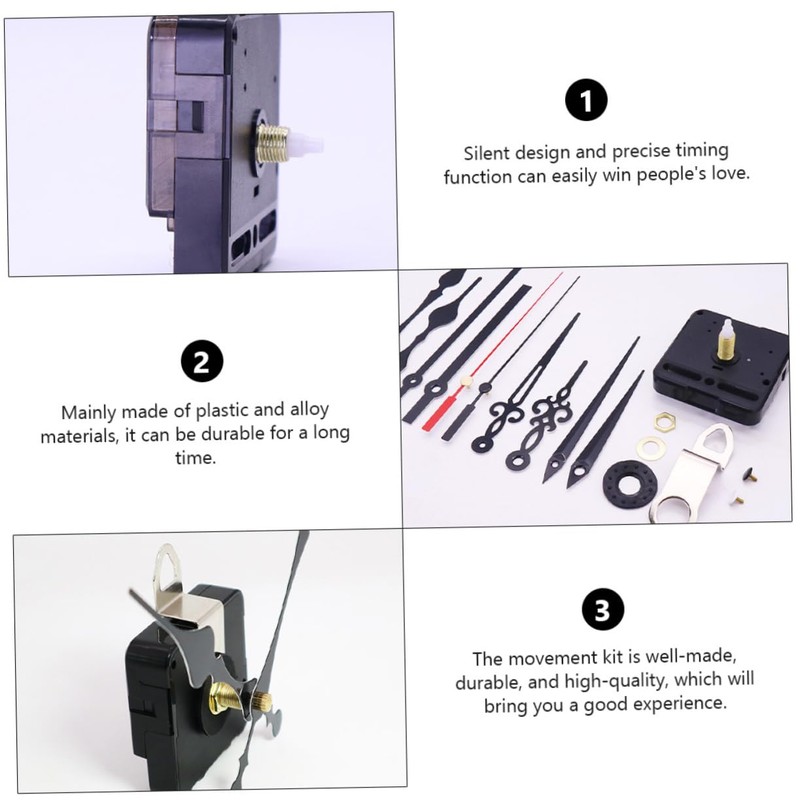 1

Silent design and precise timing function can easily win people's love.

2

Mainly made of plastic and alloy materials, it can be durable for a long time.

3

The movement kit is well-made, durable, and high-quality, which will bring you a good experience.