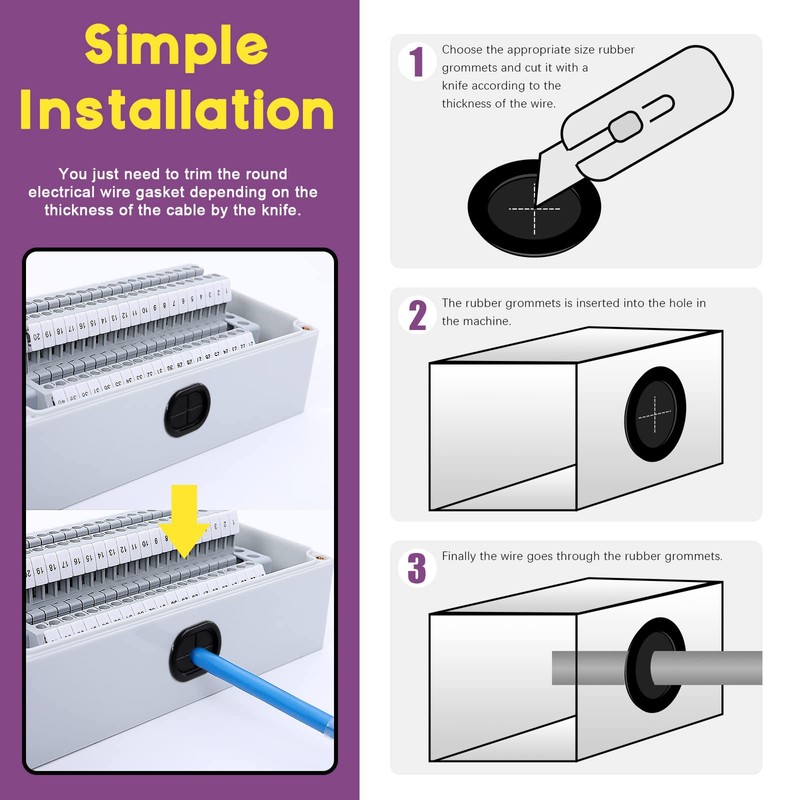 Simple Installation

You just need to trim the round electrical wire gasket depending on the thickness of the cable by the knife.

1 Choose the appropriate size rubber grommets and cut it with a knife according to the thickness of the wire.

2 The rubber grommets is inserted into the hole in the machine.

3 Finally the wire goes through the rubber grommets.