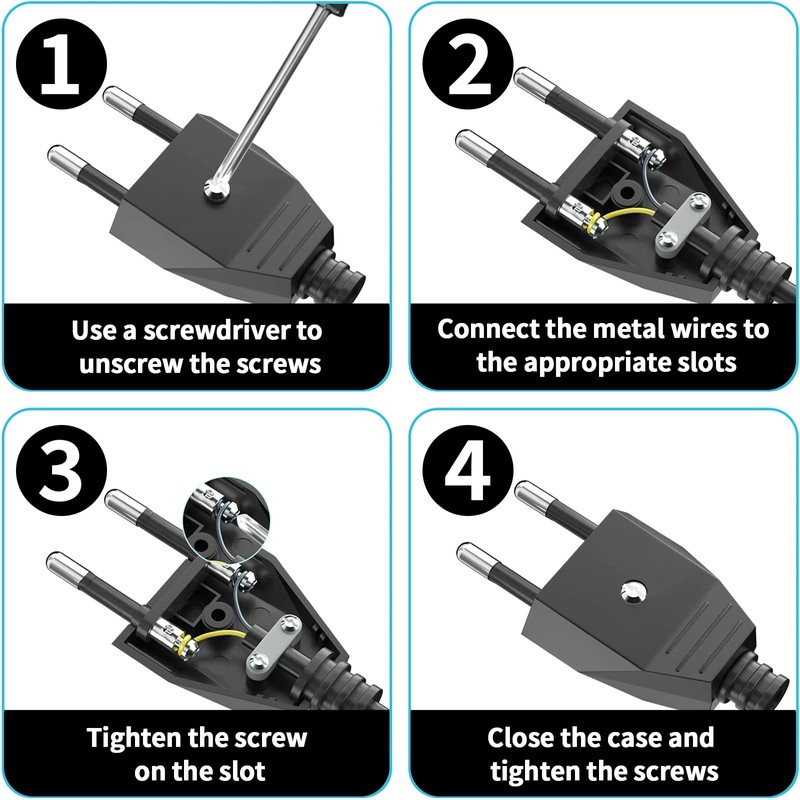 1

Use a screwdriver to unscrew the screws

2

Connect the metal wires to the appropriate slots

3

Tighten the screw on the slot

4

Close the case and tighten the screws