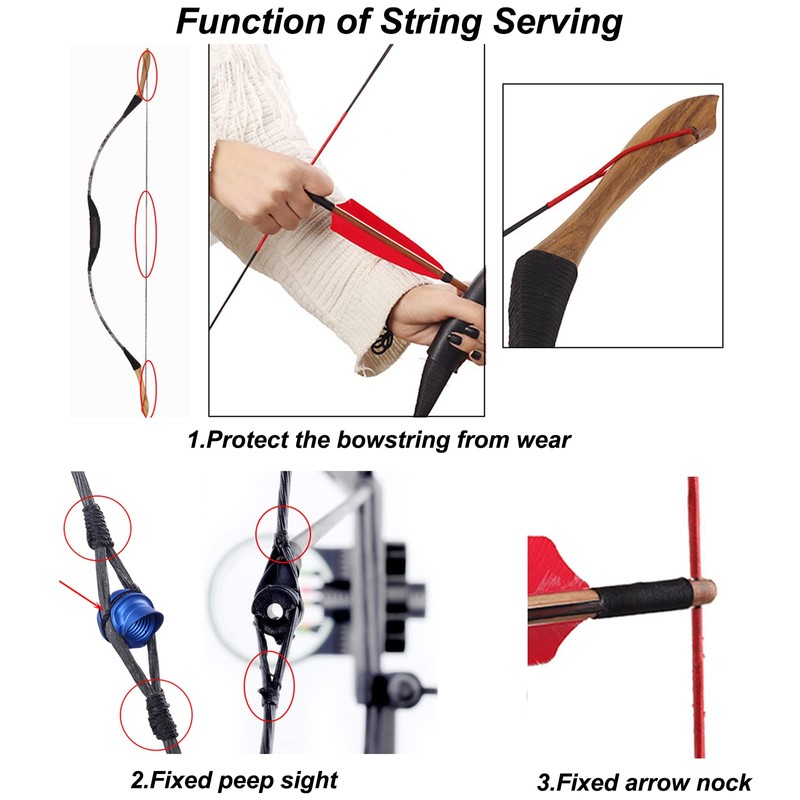 Function of String Serving

1.Protect the bowstring from wear

2.Fixed peep sight

3.Fixed arrow nock