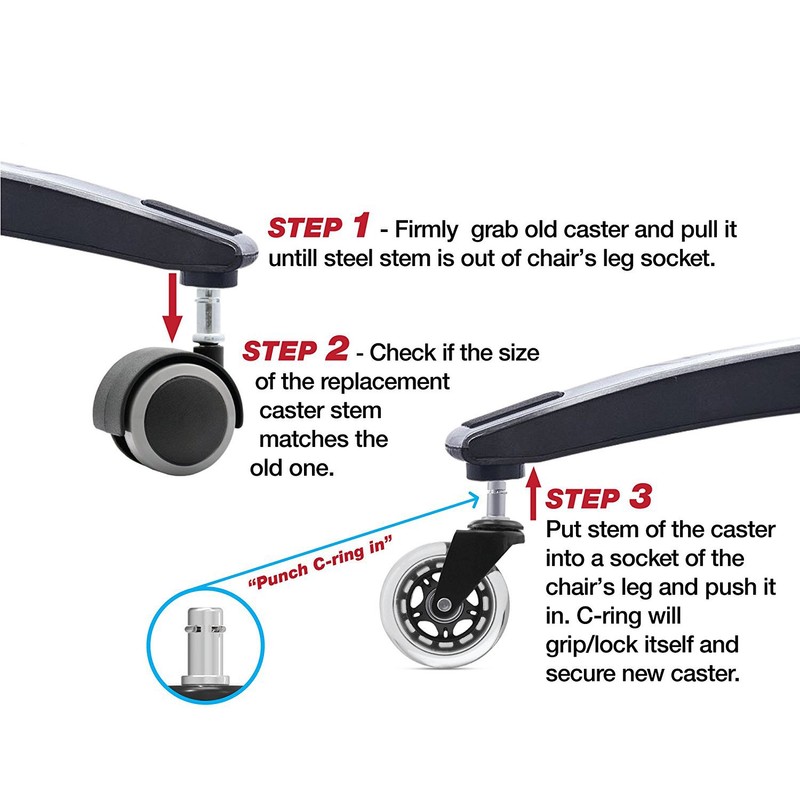 STEP 1 - Firmly grab old caster and pull it untill steel stem is out of chair's leg socket.

STEP 2 - Check if the size of the replacement caster stem matches the old one.

STEP 3
Put stem of the caster into a socket of the chair's leg and push it in. C-ring will grip/lock itself and secure new caster.

"Punch C-ring in"