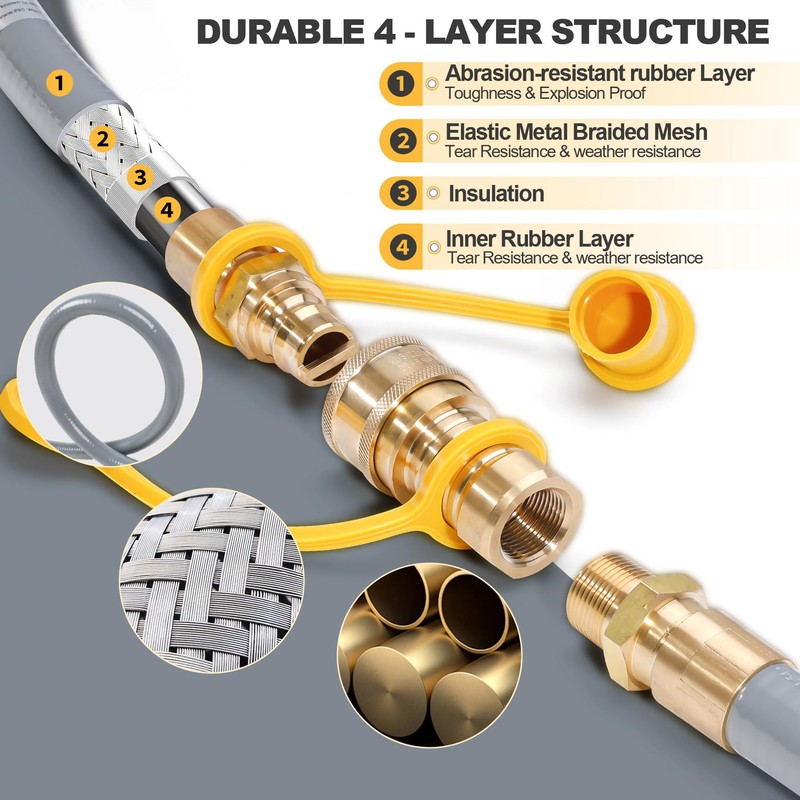 DURABLE 4 - LAYER STRUCTURE

1 Abrasion-resistant rubber Layer
Toughness & Explosion Proof

2 Elastic Metal Braided Mesh
Tear Resistance & weather resistance

3 Insulation

4 Inner Rubber Layer
Tear Resistance & weather resistance

1
2
3
4