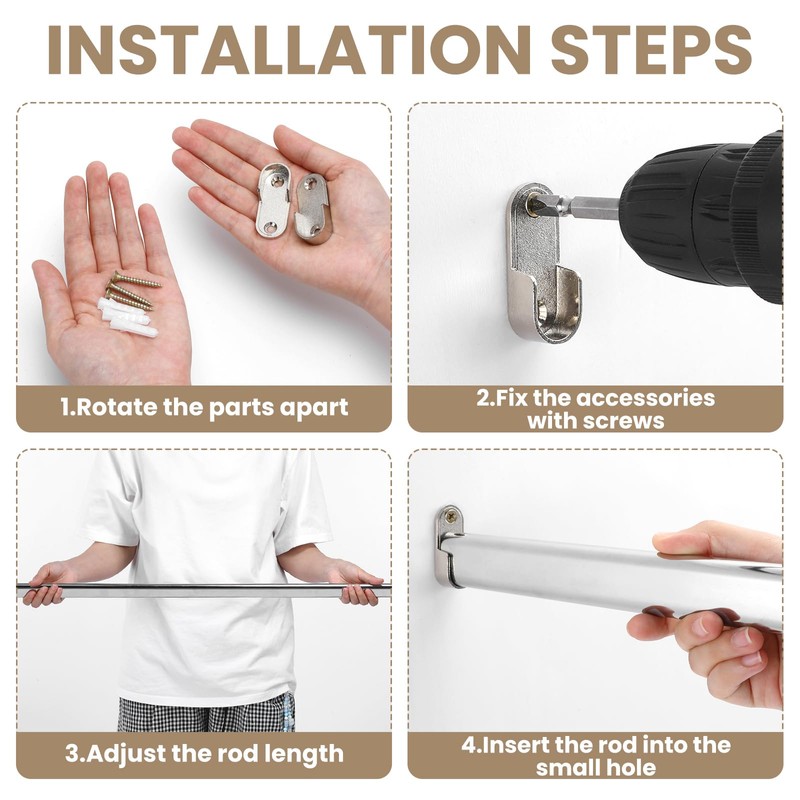 INSTALLATION STEPS

1.Rotate the parts apart

2.Fix the accessories with screws

3.Adjust the rod length

4.Insert the rod into the small hole