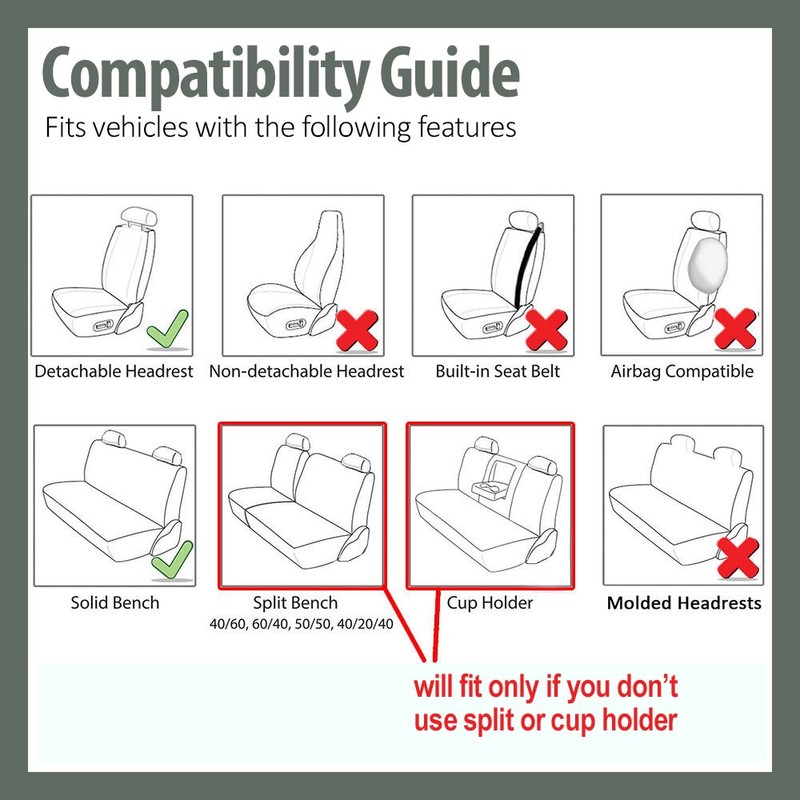 Compatibility Guide
Fits vehicles with the following features

Detachable Headrest
Non-detachable Headrest
Built-in Seat Belt
Airbag Compatible

Solid Bench
Split Bench
40/60, 60/40, 50/50, 40/20/40
Cup Holder
Molded Headrests

will fit only if you don't use split or cup holder